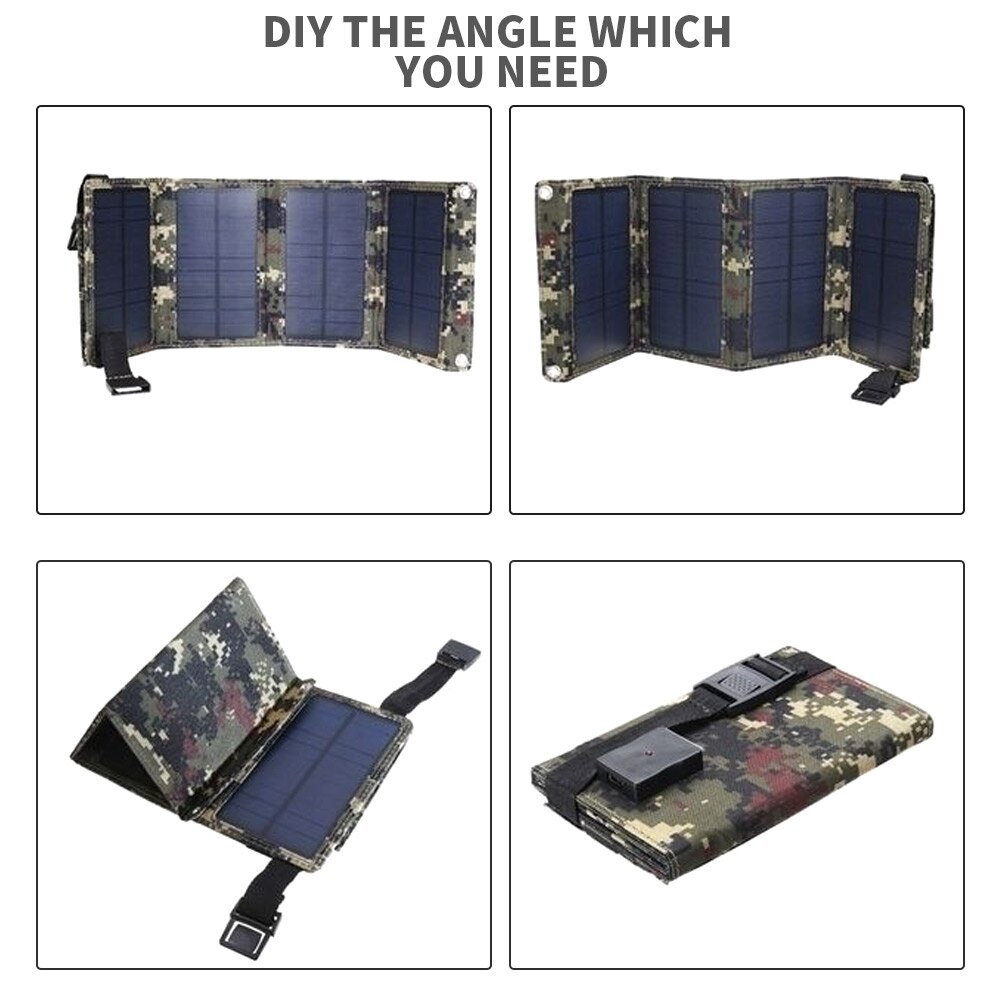 DIY THE ANGLE WHICH YOU NEED