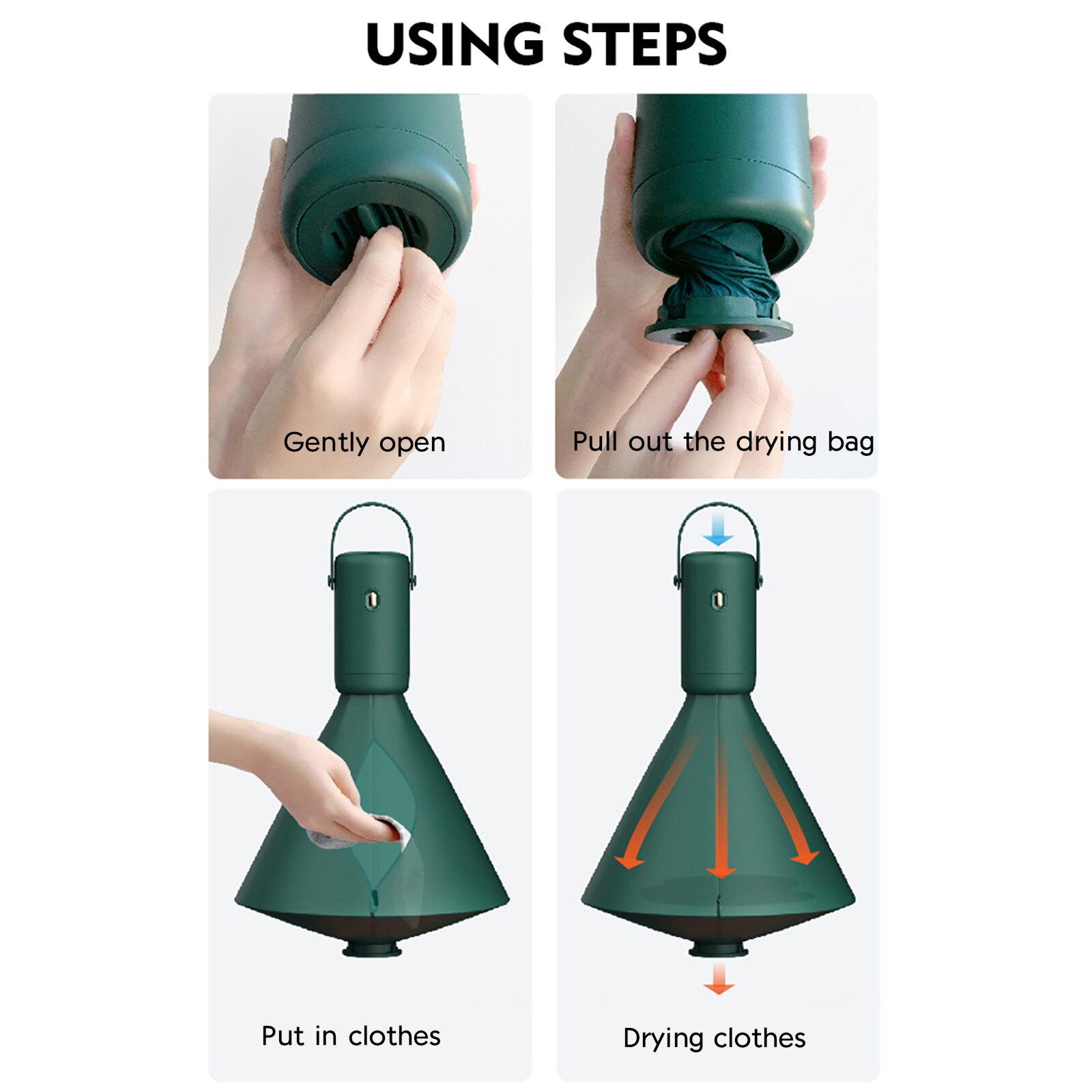 USING STEPS

Gently open

Pull out the drying bag

Put in clothes

Drying clothes