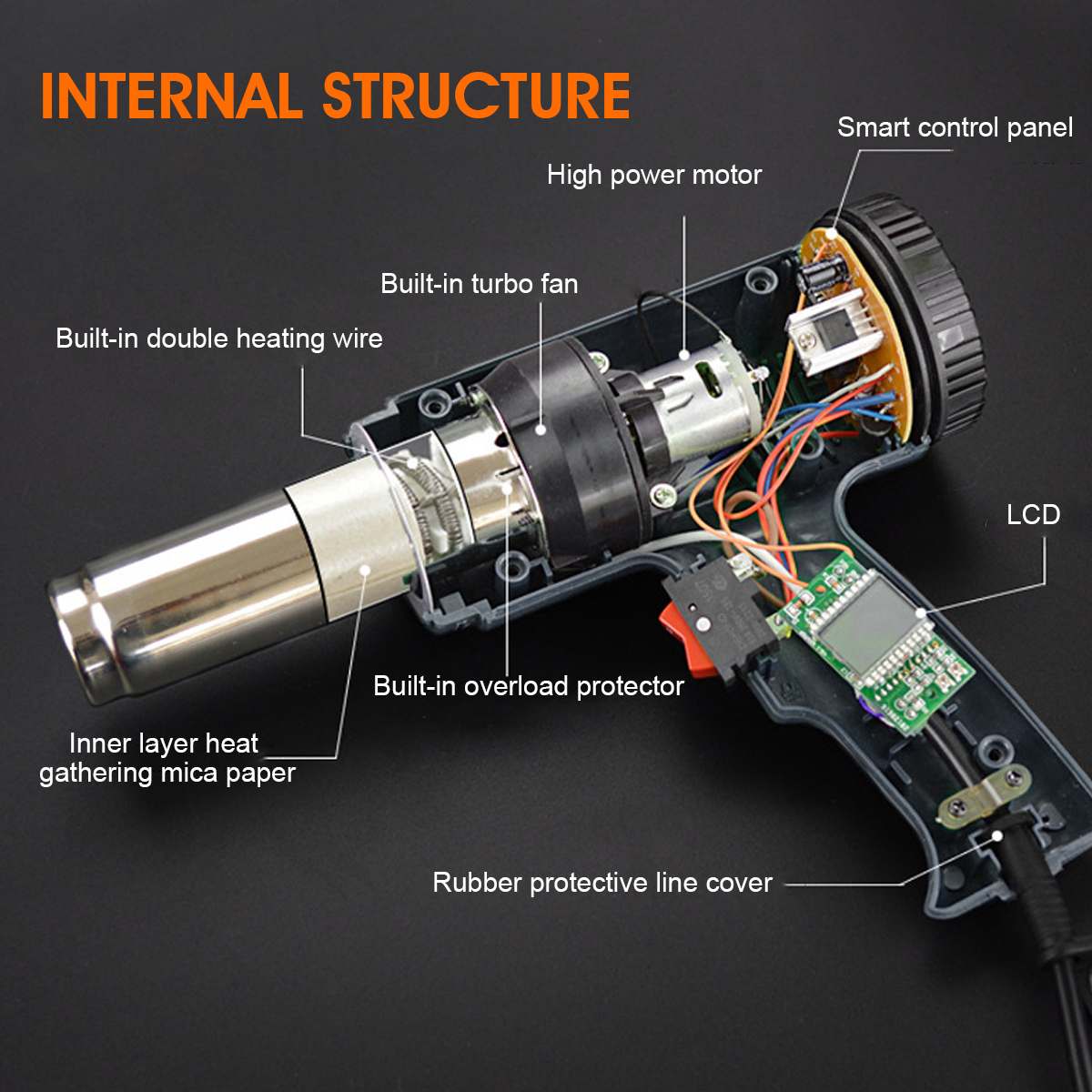 INTERNAL STRUCTURE

Smart control panel

High power motor

Built-in turbo fan

Built-in double heating wire

LCD

Built-in overload protector

Inner layer heat gathering mica paper

Rubber protective line cover