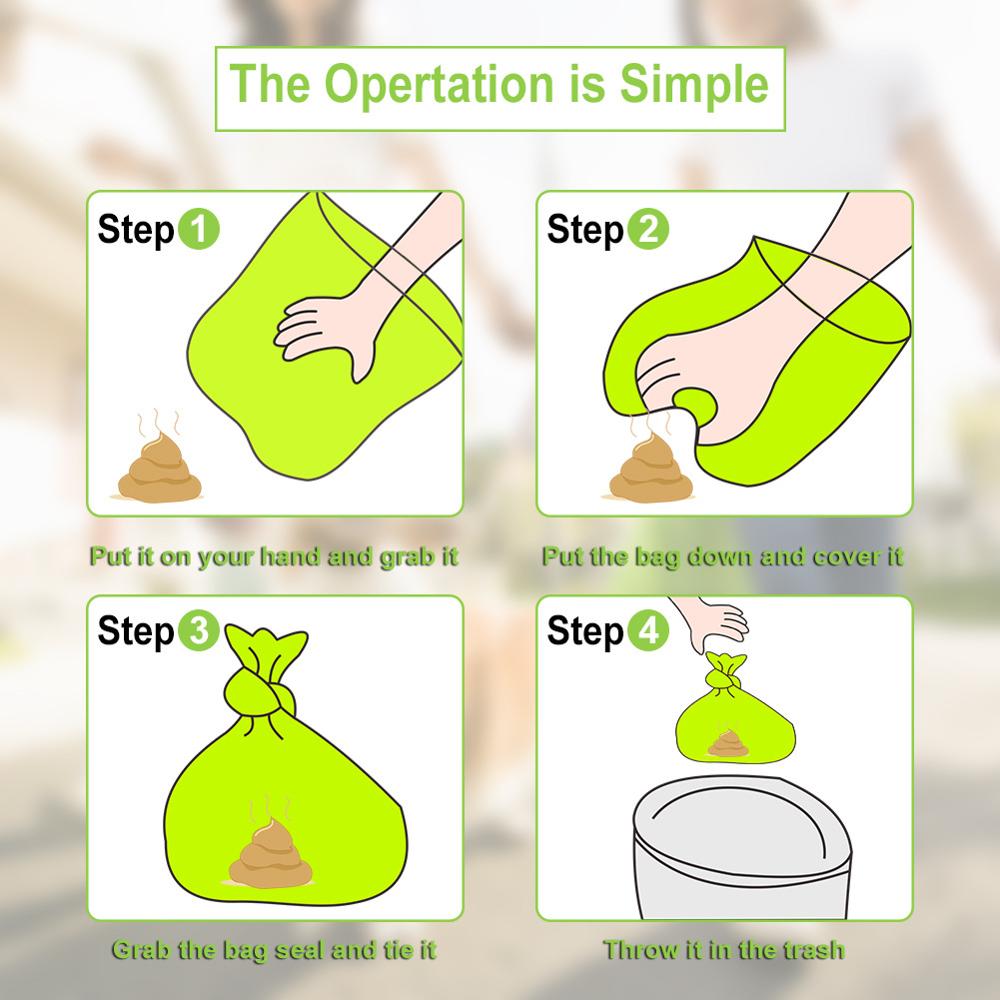 The Opertation is Simple

Step 1

Put it on your hand and grab it

Step 2

Put the bag down and cover it

Step 3

Grab the bag seal and tie it

Step 4

Throw it in the trash