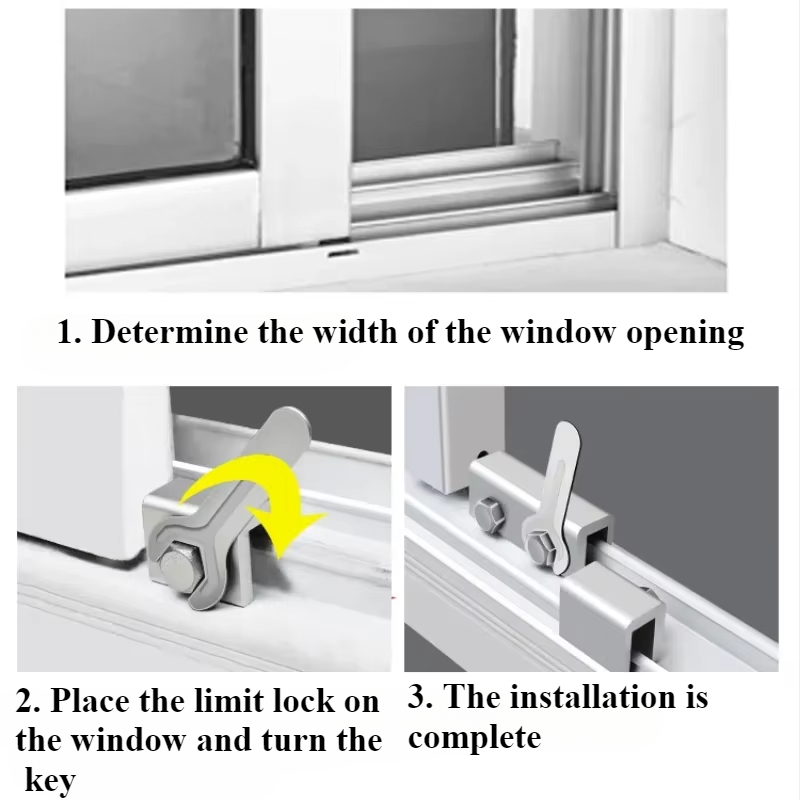 1. Determine the width of the window opening

2. Place the limit lock on the window and turn the key

3. The installation is complete