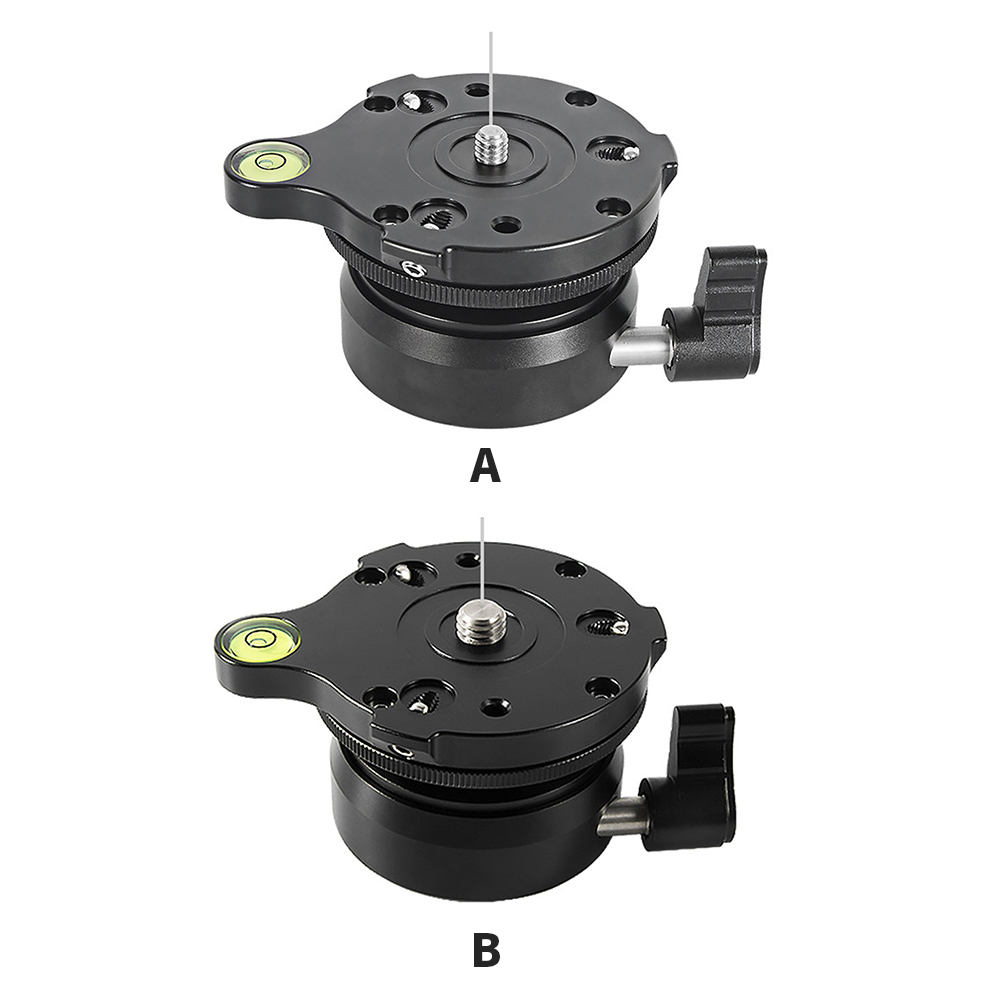 A

B