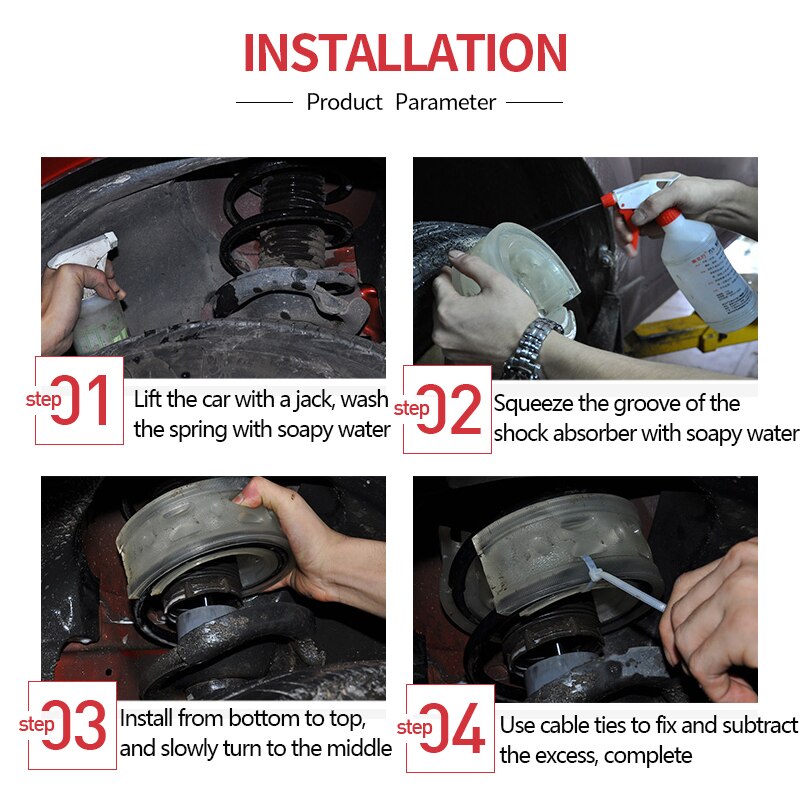 INSTALLATION

Product Parameter

step 01 Lift the car with a jack, wash the spring with soapy water

step 02 Squeeze the groove of the shock absorber with soapy water

step 03 Install from bottom to top, and slowly turn to the middle

step 04 Use cable ties to fix and subtract the excess, complete