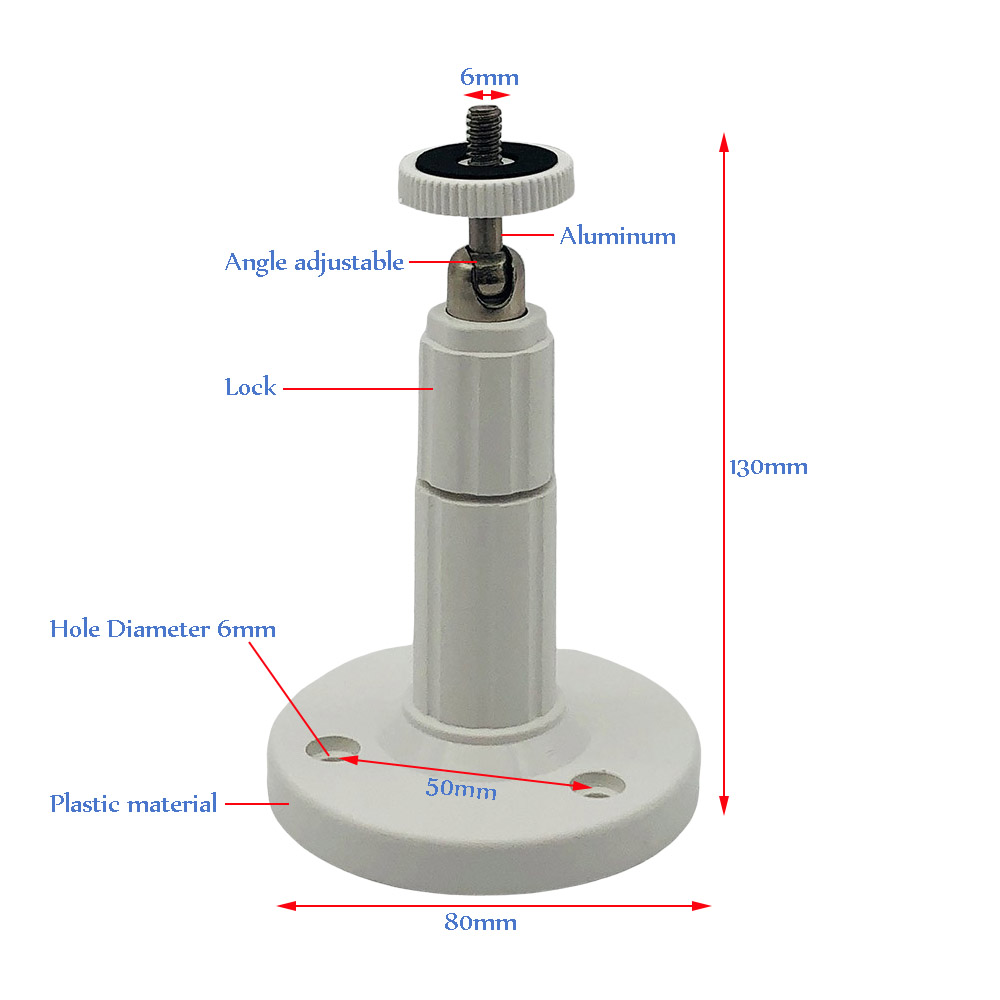 6mm

Aluminum

Angle adjustable

Lock

130mm

Hole Diameter 6mm

50mm

Plastic material

80mm