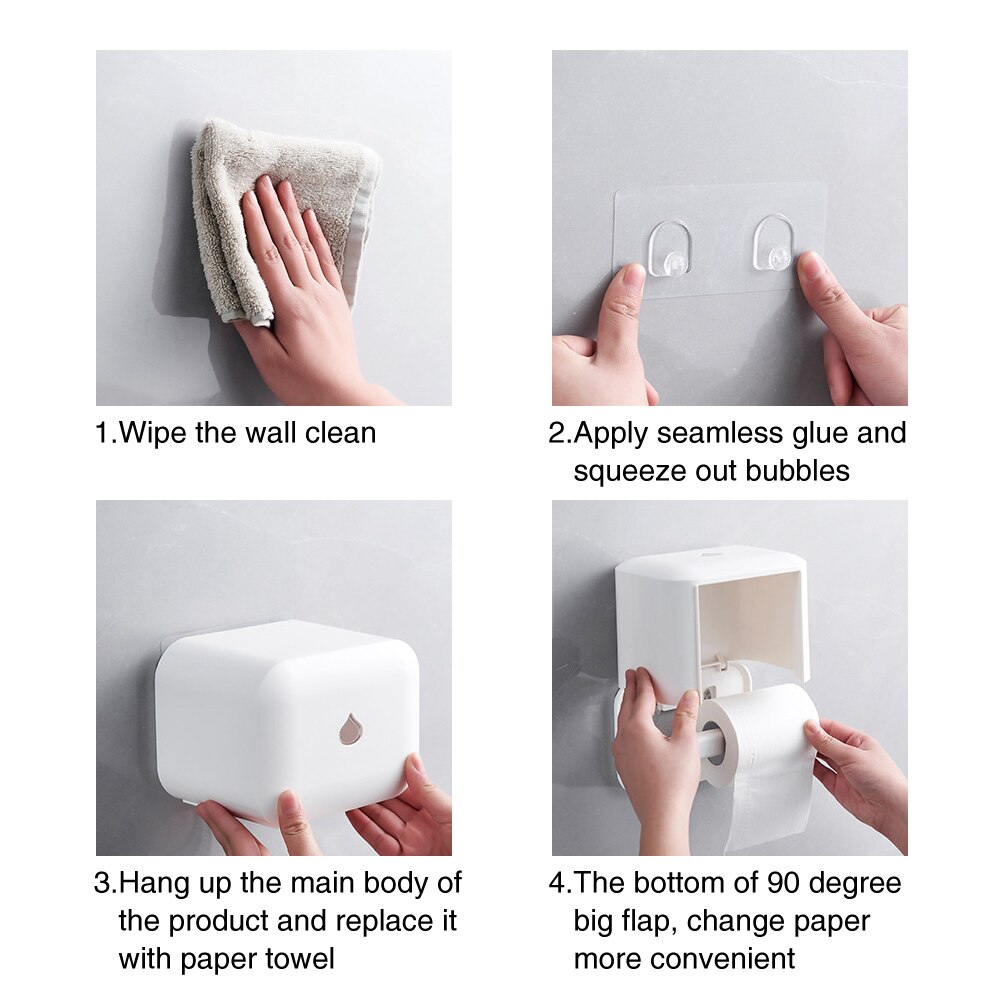 1.Wipe the wall clean

2.Apply seamless glue and squeeze out bubbles

3.Hang up the main body of the product and replace it with paper towel

4.The bottom of 90 degree big flap, change paper more convenient