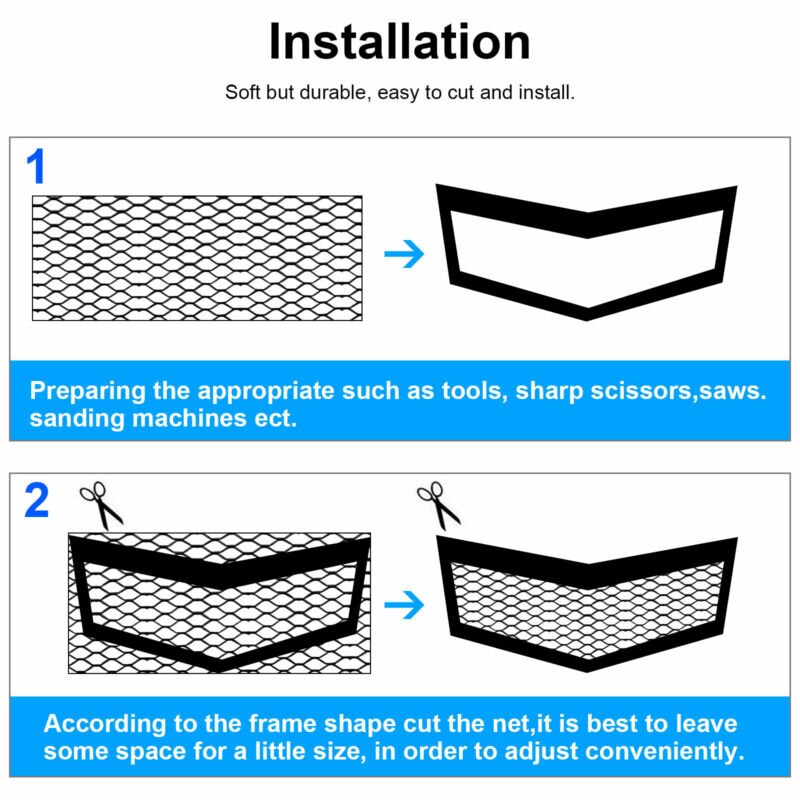 Installation

Soft but durable, easy to cut and install.

1

Preparing the appropriate such as tools, sharp scissors,saws. sanding machines ect.

2

According to the frame shape cut the net,it is best to leave some space for a little size, in order to adjust conveniently.