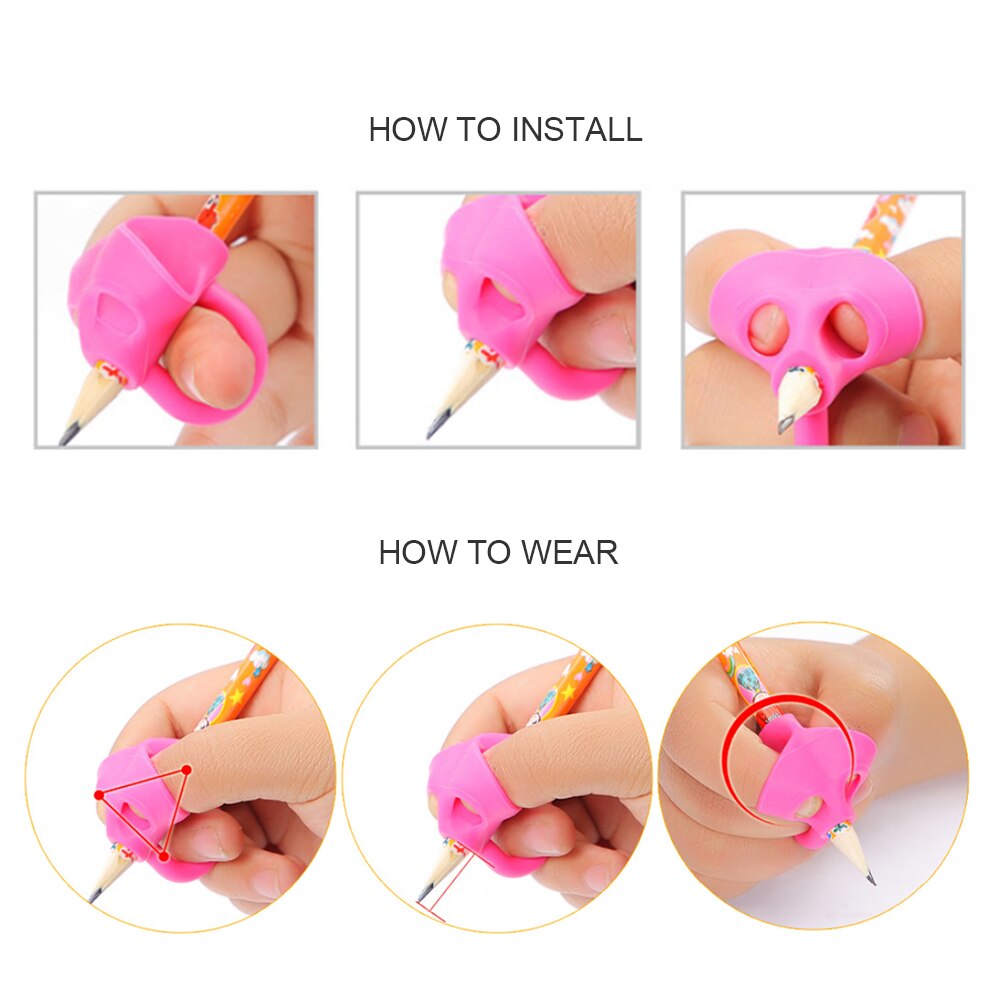 HOW TO INSTALL

HOW TO WEAR