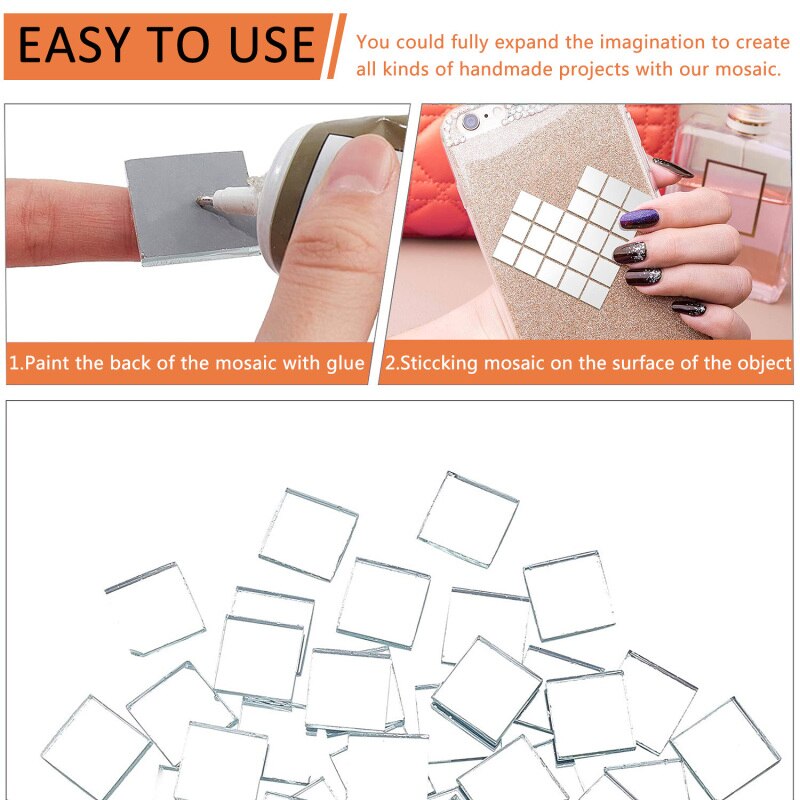 EASY TO USE

You could fully expand the imagination to create all kinds of handmade projects with our mosaic.

1.Paint the back of the mosaic with glue

2.Sticcking mosaic on the surface of the object