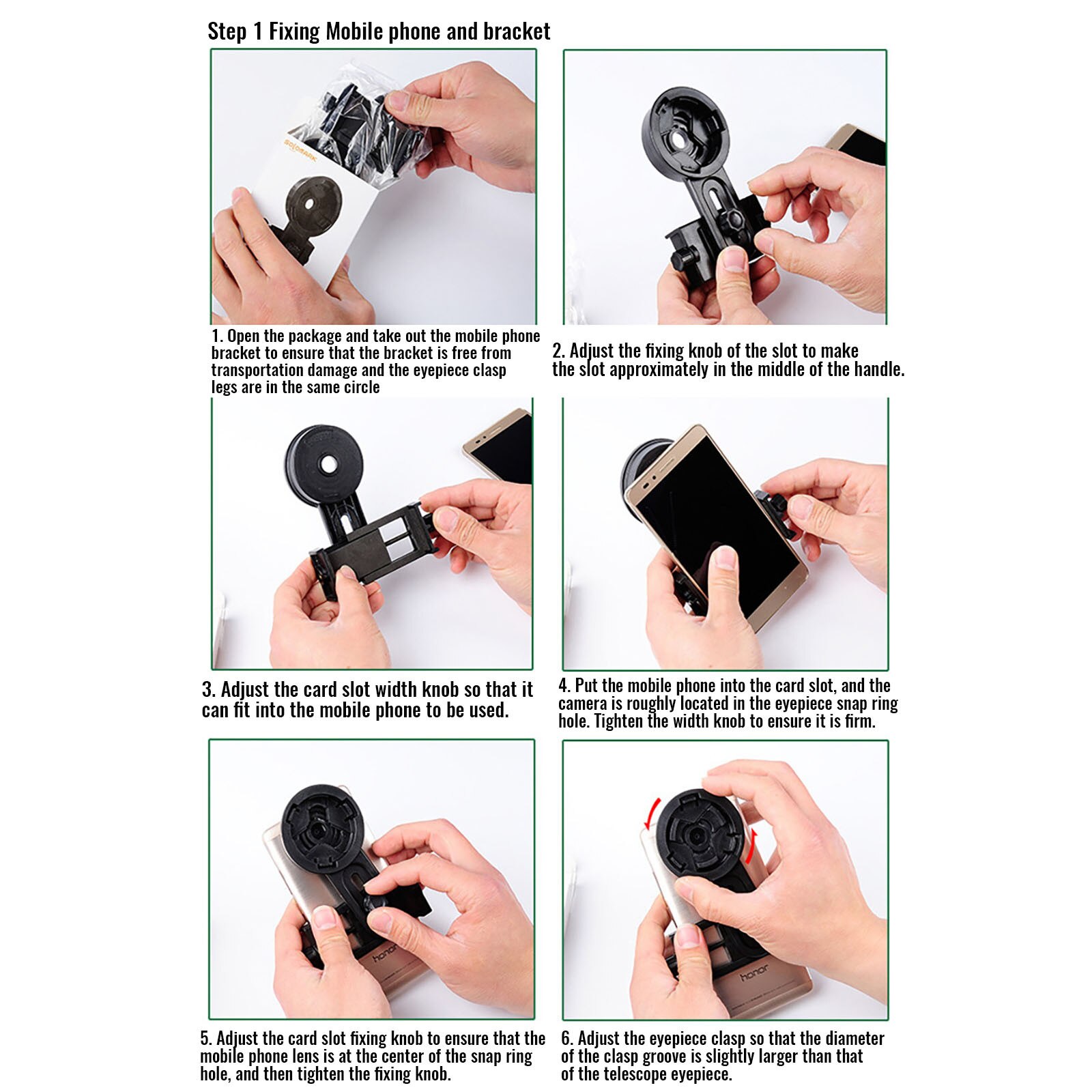 Step 1 Fixing Mobile phone and bracket

SOLOMARK

1. Open the package and take out the mobile phone bracket to ensure that the bracket is free from transportation damage and the eyepiece clasp legs are in the same circle

2. Adjust the fixing knob of the slot to make the slot approximately in the middle of the handle.

3. Adjust the card slot width knob so that it can fit into the mobile phone to be used.

4. Put the mobile phone into the card slot, and the camera is roughly located in the eyepiece snap ring hole. Tighten the width knob to ensure it is firm.

honor

honor

5. Adjust the card slot fixing knob to ensure that the mobile phone lens is at the center of the snap ring hole, and then tighten the fixing knob.

6. Adjust the eyepiece clasp so that the diameter of the clasp groove is slightly larger than that of the telescope eyepiece.