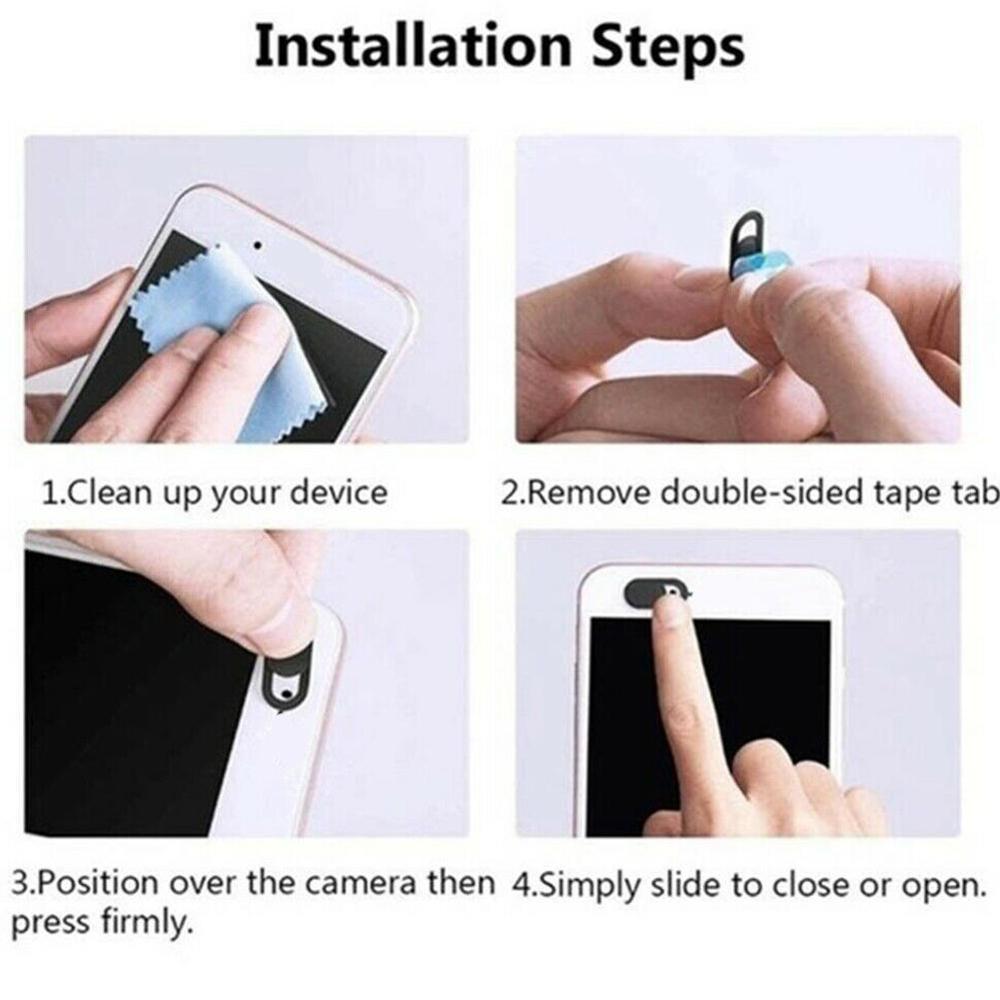 Installation Steps

1.Clean up your device

2.Remove double-sided tape tab

3.Position over the camera then press firmly.

4.Simply slide to close or open.