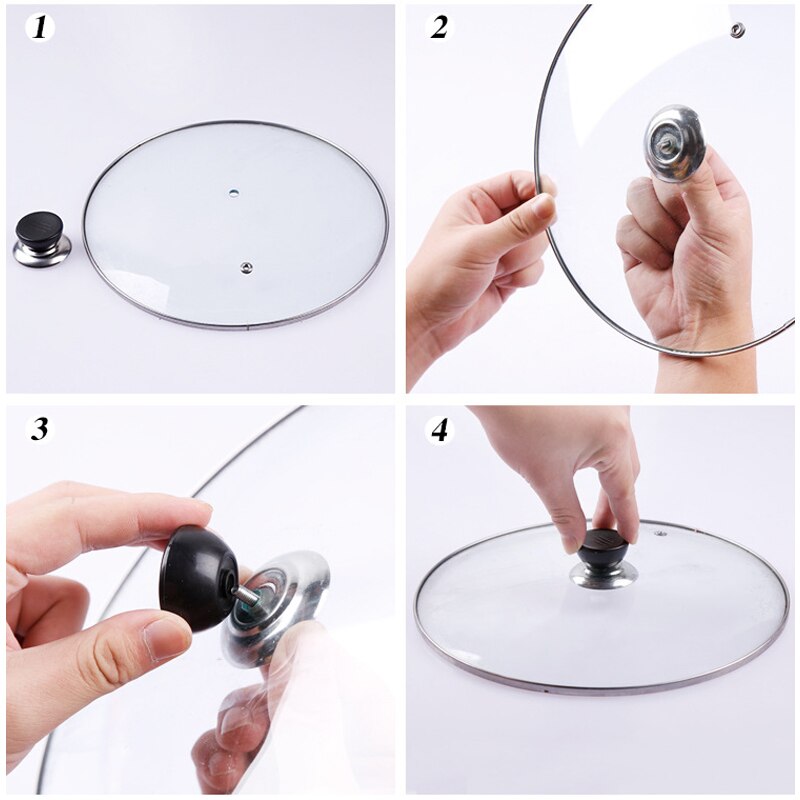 1

2

3

4