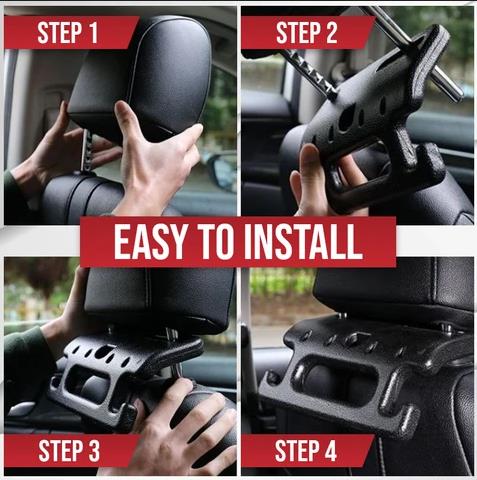 STEP 1

STEP 2

EASY TO INSTALL

STEP 3

STEP 4