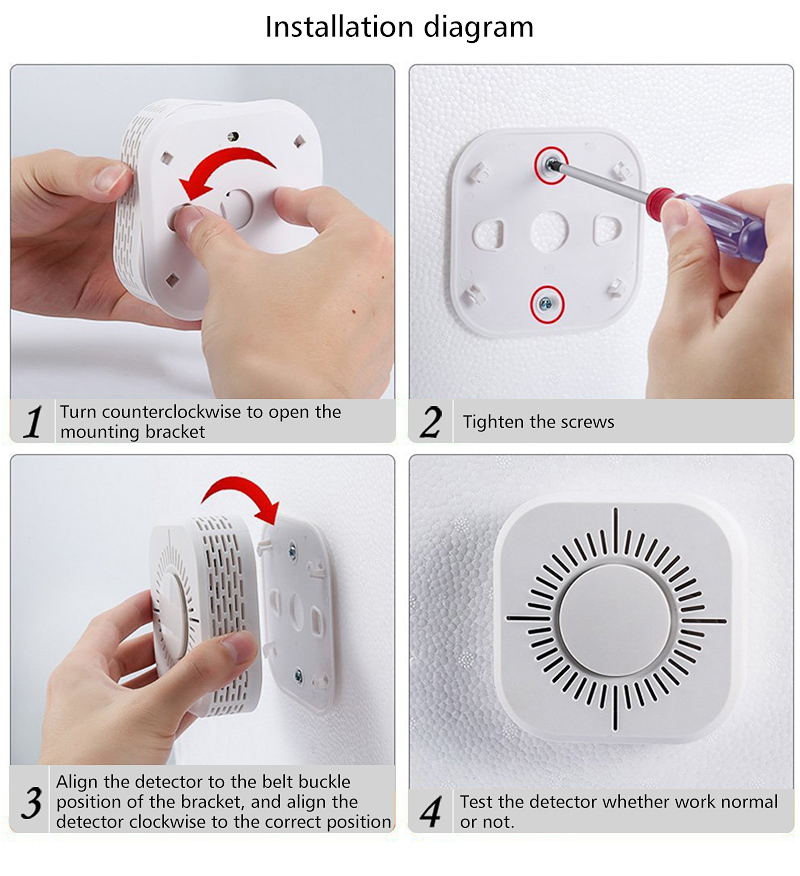 Installation diagram

1 Turn counterclockwise to open the mounting bracket

2 Tighten the screws

3 Align the detector to the belt buckle position of the bracket, and align the detector clockwise to the correct position

4 Test the detector whether work normal or not.