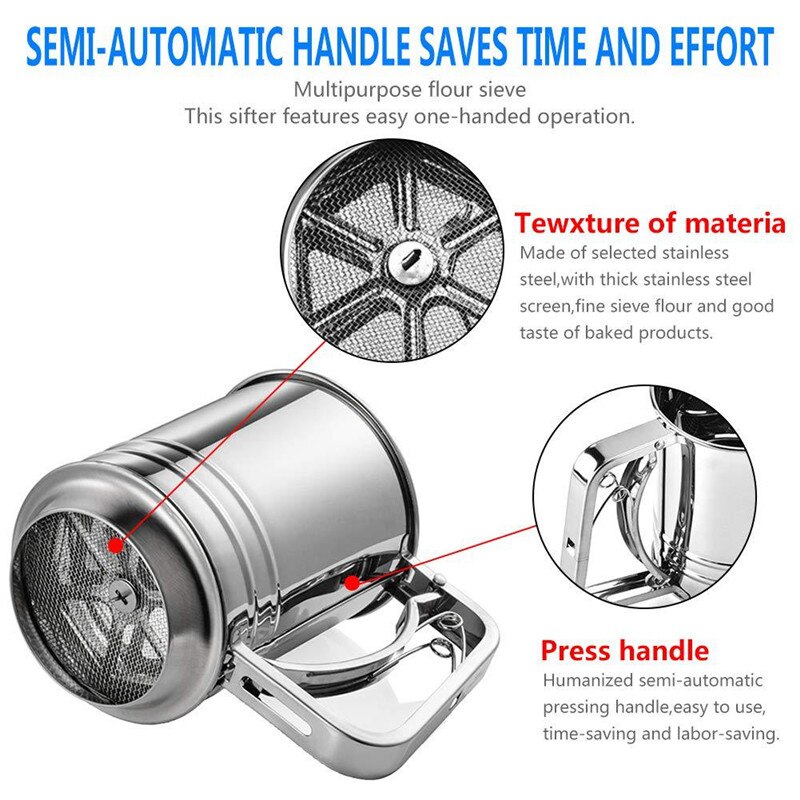 SEMI-AUTOMATIC HANDLE SAVES TIME AND EFFORT

Multipurpose flour sieve
This sifter features easy one-handed operation.

Tewxture of materia
Made of selected stainless steel,with thick stainless steel screen,fine sieve flour and good taste of baked products.

Press handle
Humanized semi-automatic pressing handle,easy to use, time-saving and labor-saving.