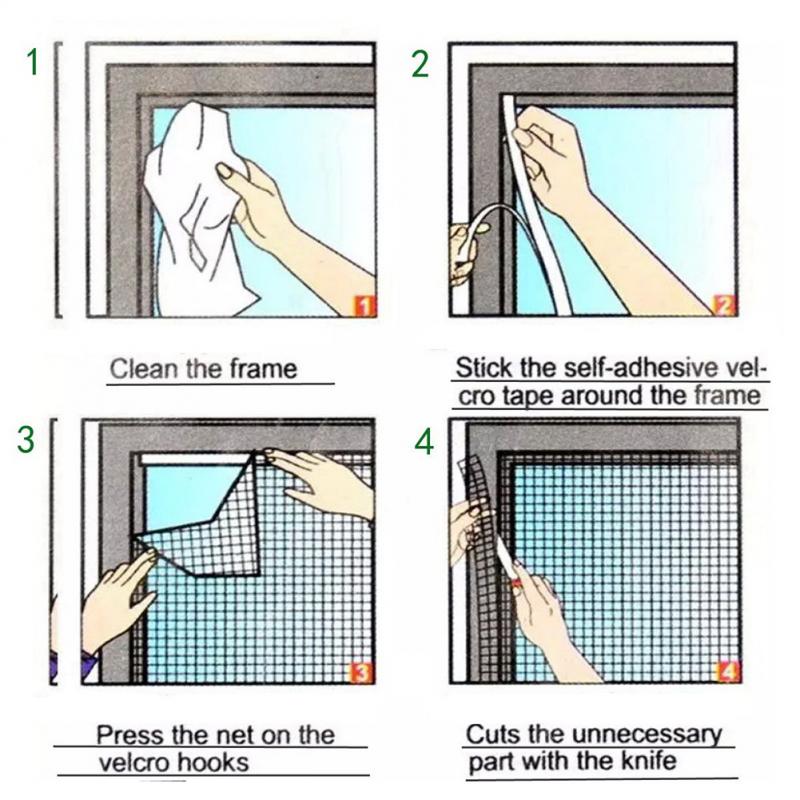 1

1

Clean the frame

2

2

Stick the self-adhesive velcro tape around the frame

3

3

Press the net on the velcro hooks

4

4

Cuts the unnecessary part with the knife