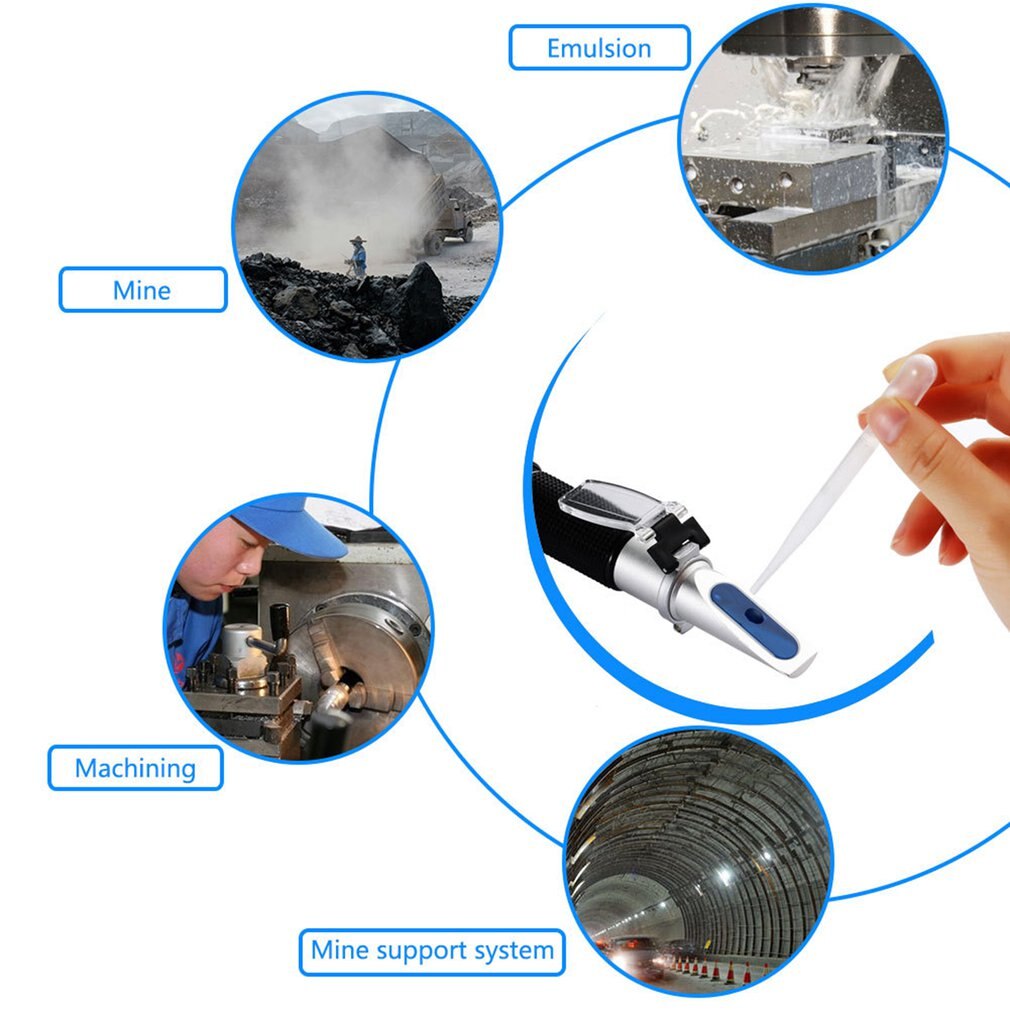 Emulsion

Mine

Machining

Mine support system