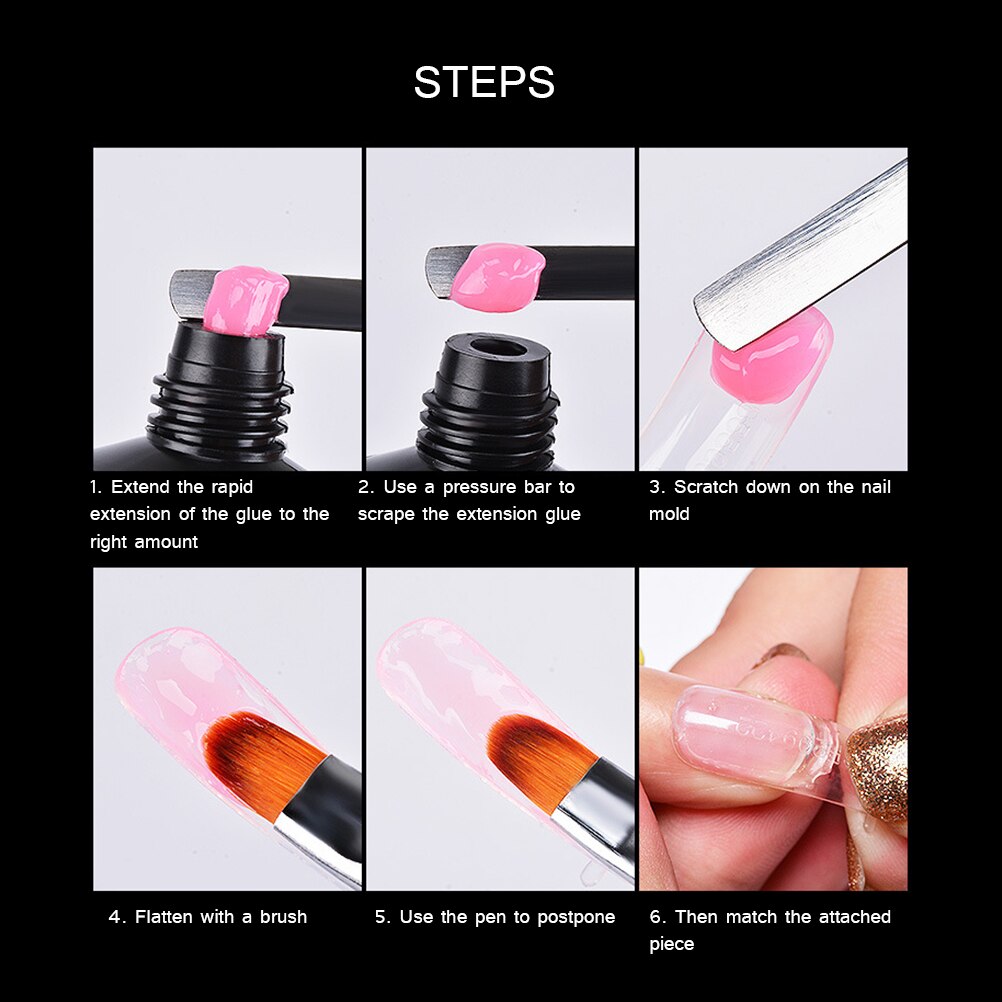 STEPS

1. Extend the rapid extension of the glue to the right amount

2. Use a pressure bar to scrape the extension glue

3. Scratch down on the nail mold

4. Flatten with a brush

5. Use the pen to postpone

6. Then match the attached piece