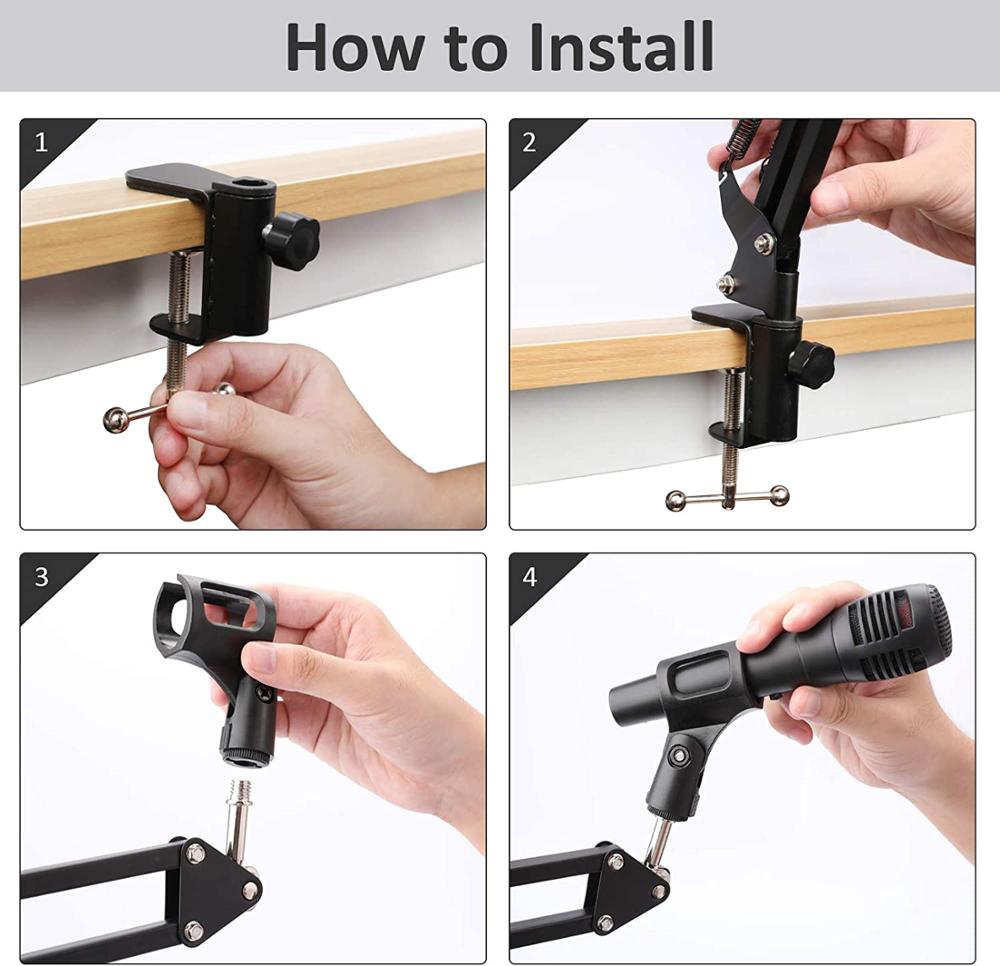 How to Install

1

2

3

4