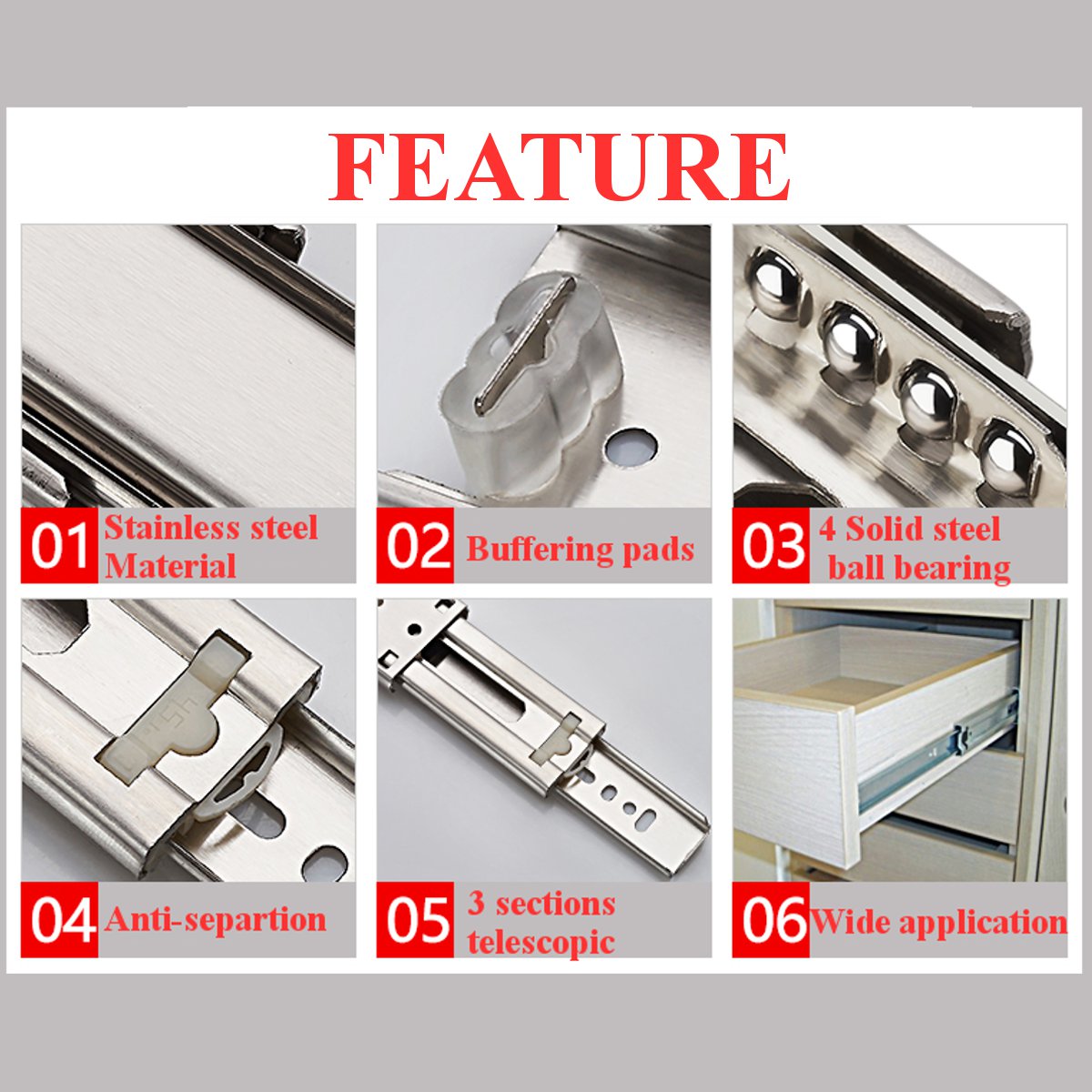 FEATURE

01 Stainless steel Material

02 Buffering pads

03 4 Solid steel ball bearing

04 Anti-separtion

05 3 sections telescopic

06 Wide application