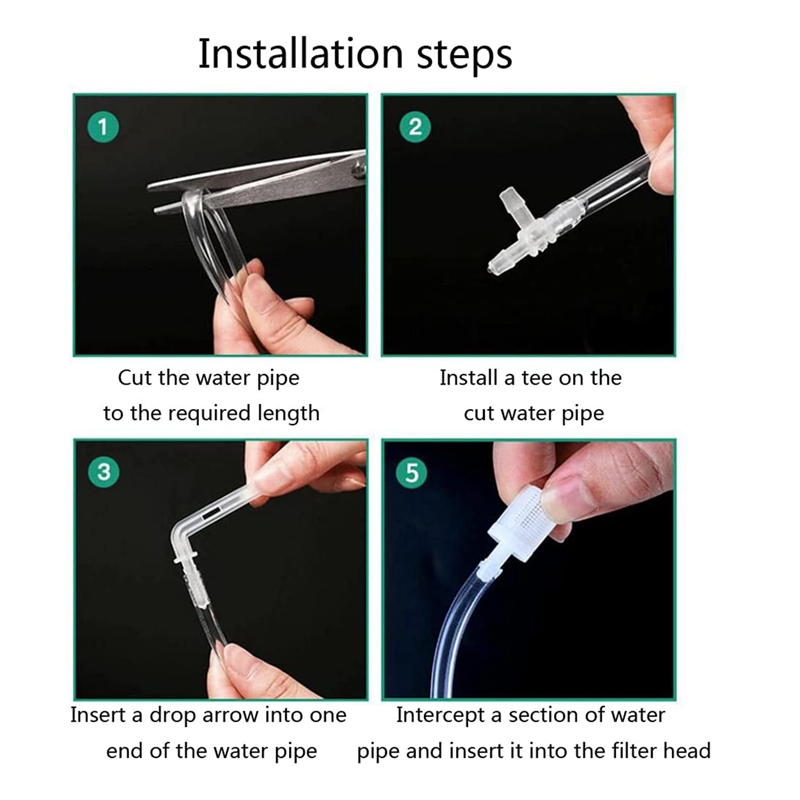 Installation steps

1

Cut the water pipe to the required length

2

Install a tee on the cut water pipe

3

Insert a drop arrow into one end of the water pipe

5

Intercept a section of water pipe and insert it into the filter head