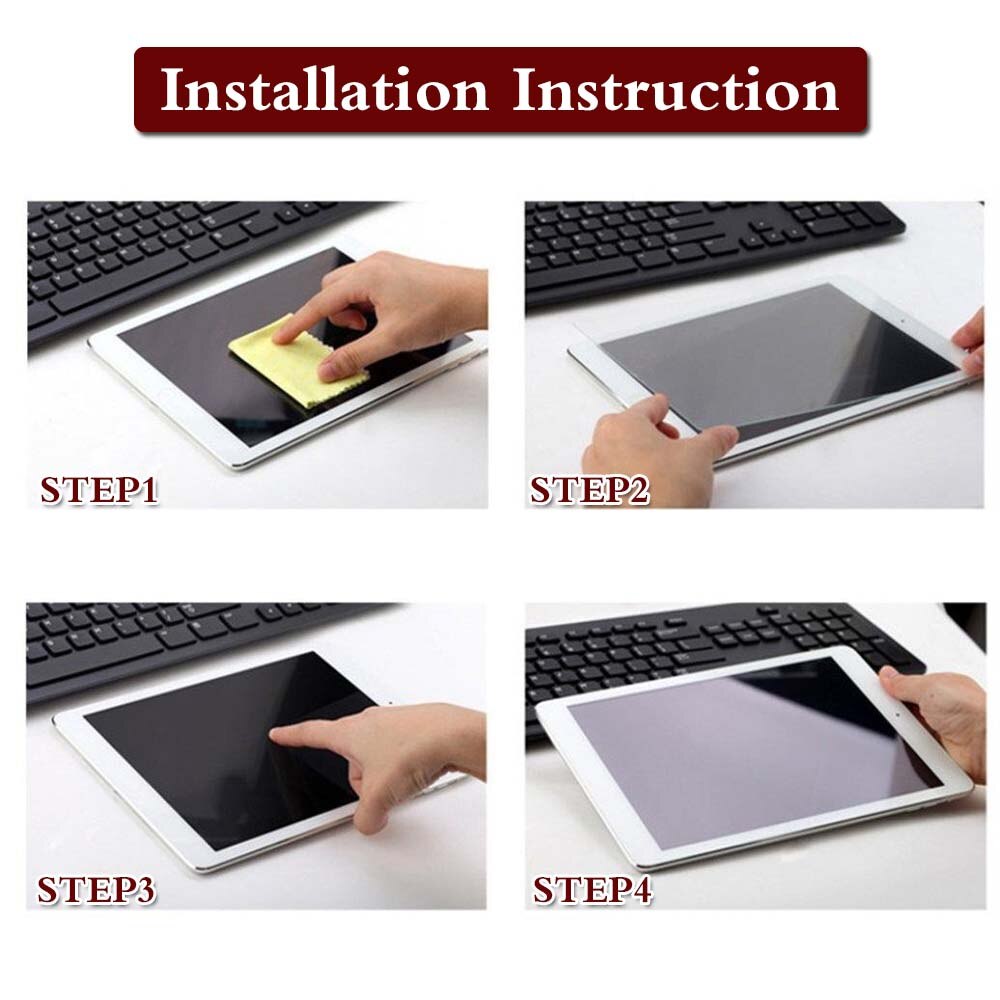 Installation Instruction

STEP1

STEP2

STEP3

STEP4