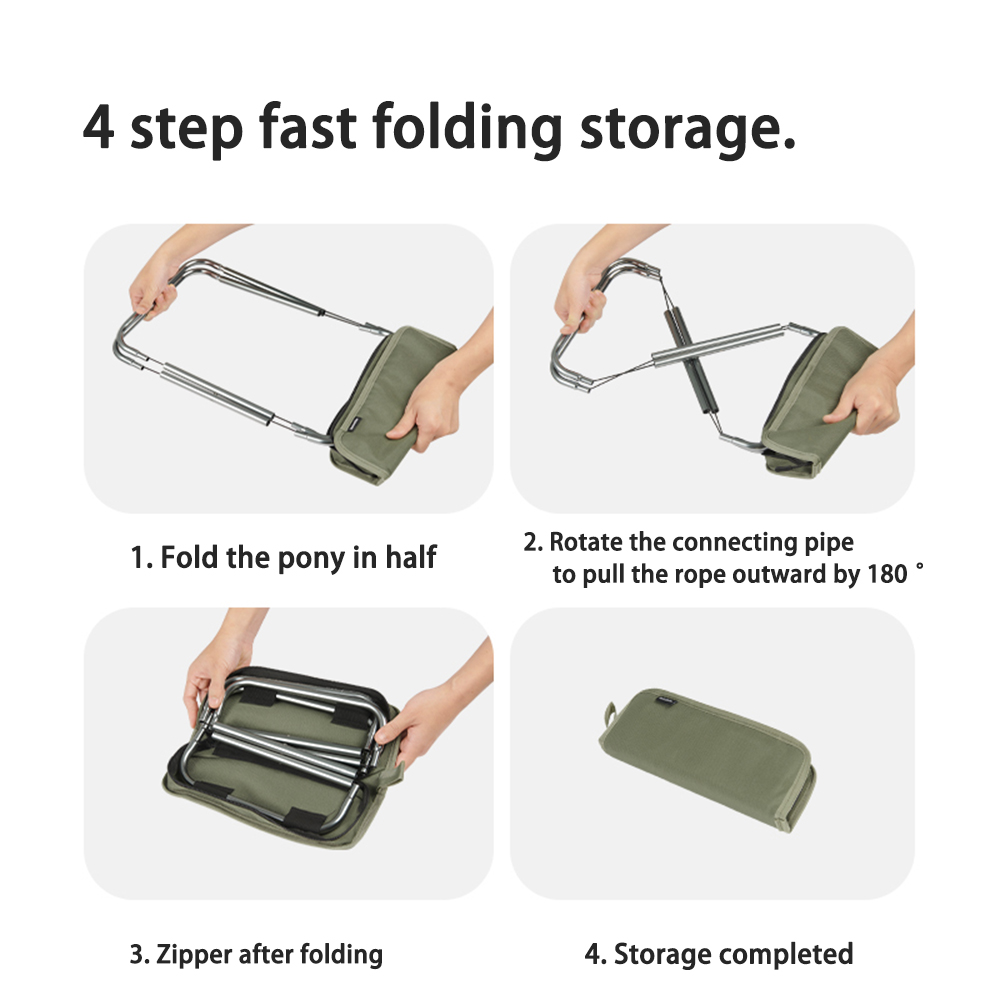 4 step fast folding storage.

1. Fold the pony in half

2. Rotate the connecting pipe to pull the rope outward by 180 °

3. Zipper after folding

4. Storage completed