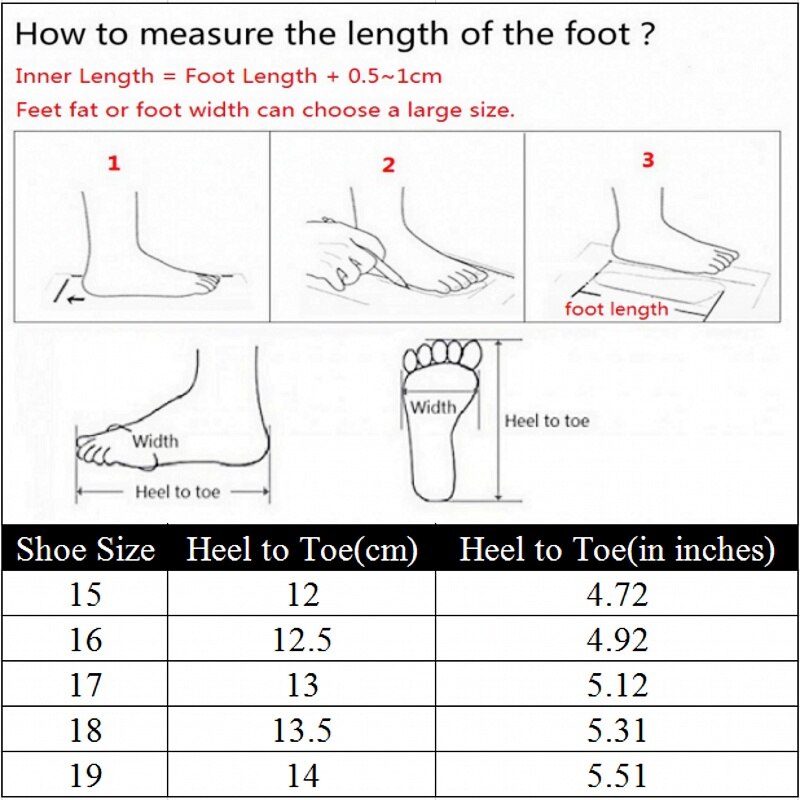 How to measure the length of the foot ?

Inner Length = Foot Length + 0.5~1cm

Feet fat or foot width can choose a large size.

1

2

3

foot length

Width

Heel to toe

Width

Heel to toe

| Shoe Size | Heel to Toe(cm) | Heel to Toe(in inches) |
|---|---|---|
| 15 | 12 | 4.72 |
| 16 | 12.5 | 4.92 |
| 17 | 13 | 5.12 |
| 18 | 13.5 | 5.31 |
| 19 | 14 | 5.51 |