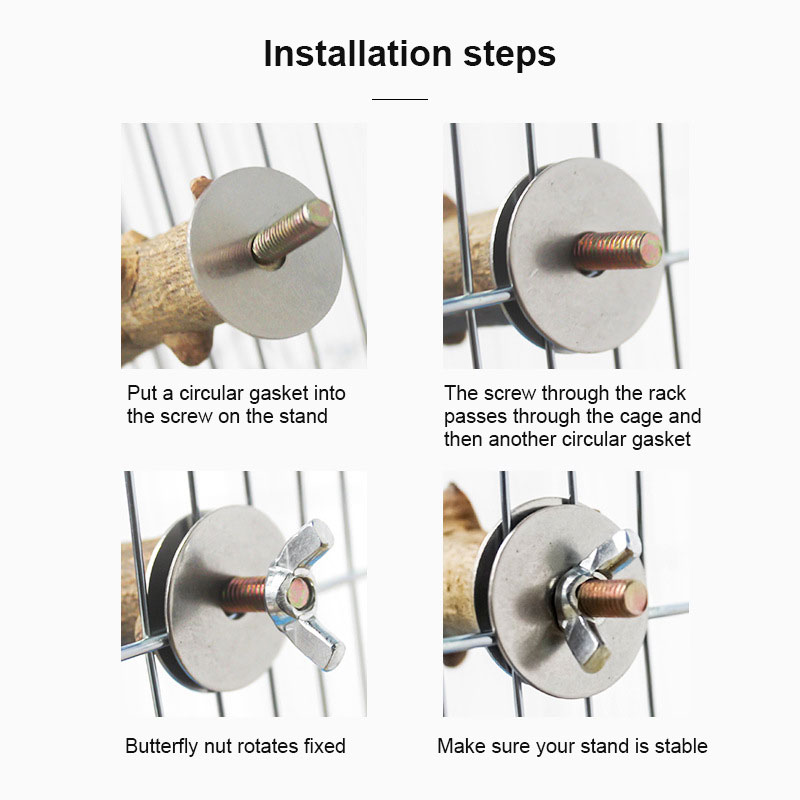 Installation steps

Put a circular gasket into the screw on the stand

The screw through the rack passes through the cage and then another circular gasket

Butterfly nut rotates fixed

Make sure your stand is stable