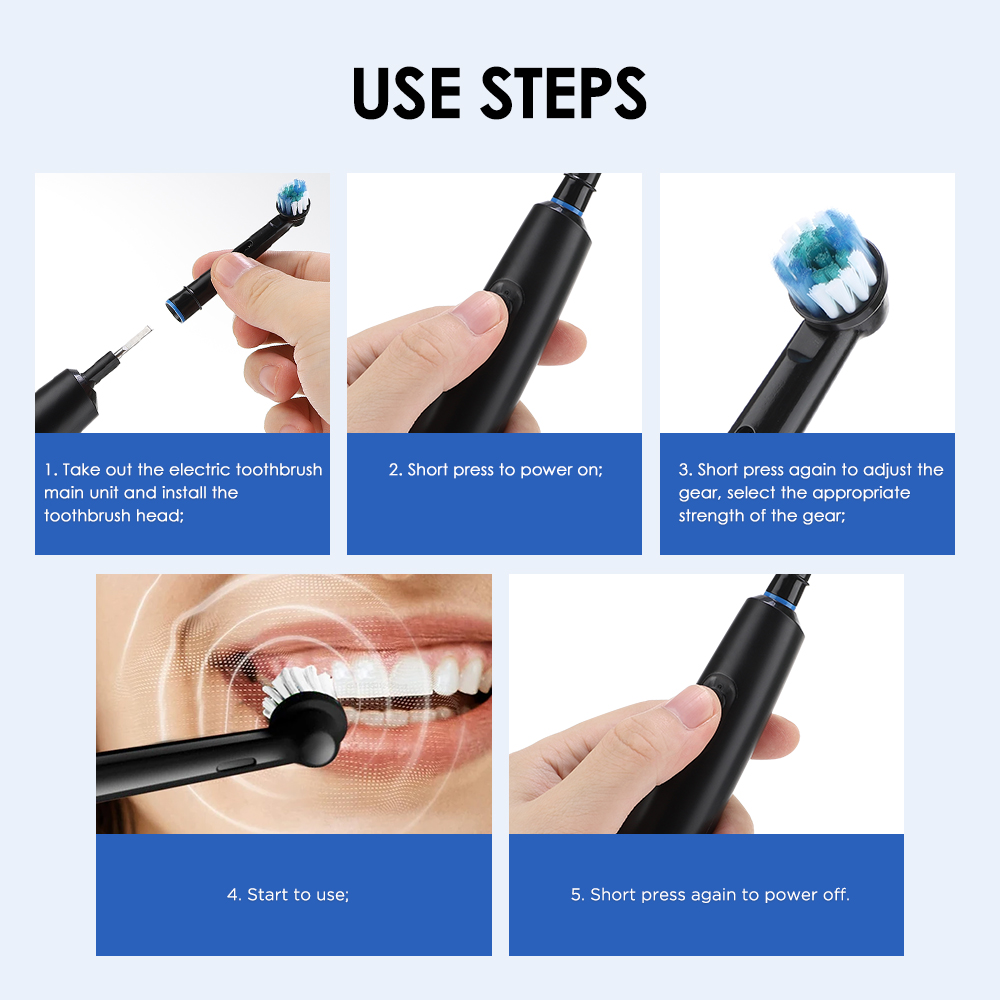 USE STEPS

1. Take out the electric toothbrush main unit and install the toothbrush head;

2. Short press to power on;

3. Short press again to adjust the gear, select the appropriate strength of the gear;

4. Start to use;

5. Short press again to power off.