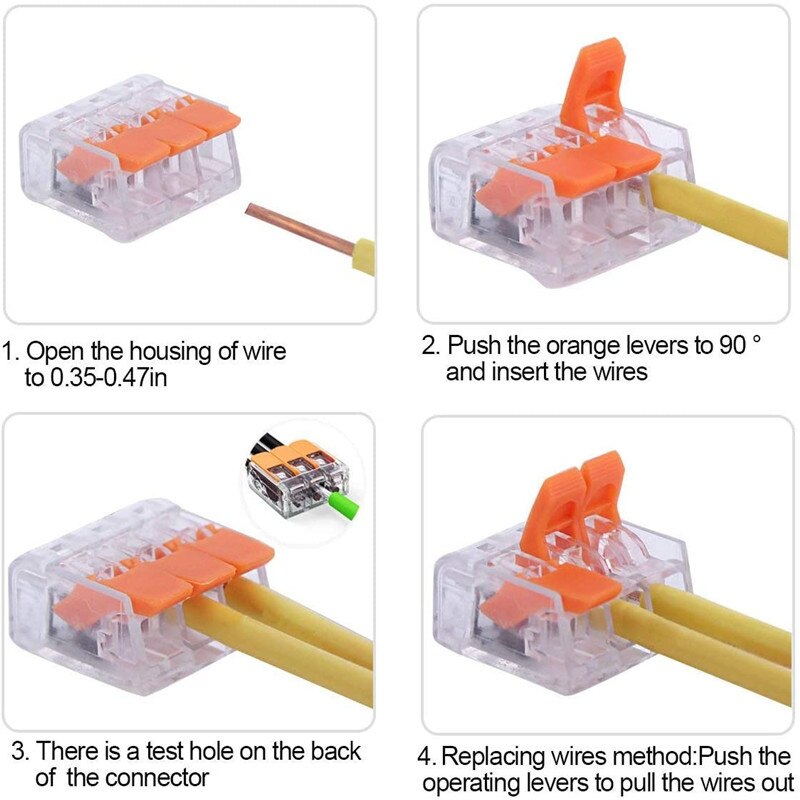 1. Open the housing of wire to 0.35-0.47in

2. Push the orange levers to 90 ° and insert the wires

3. There is a test hole on the back of the connector

4. Replacing wires method:Push the operating levers to pull the wires out