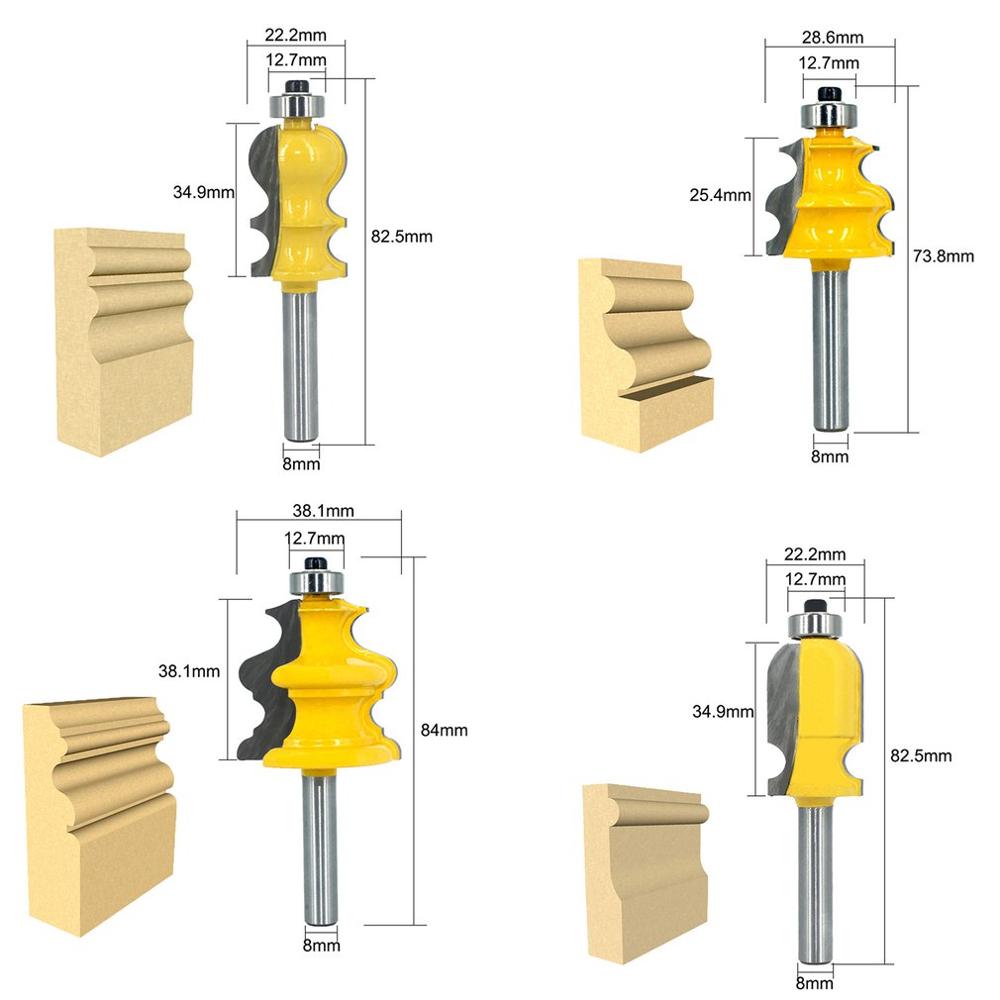 22.2mm
12.7mm
34.9mm
82.5mm
8mm

28.6mm
12.7mm
25.4mm
73.8mm
8mm

38.1mm
12.7mm
38.1mm
84mm
8mm

22.2mm
12.7mm
34.9mm
82.5mm
8mm