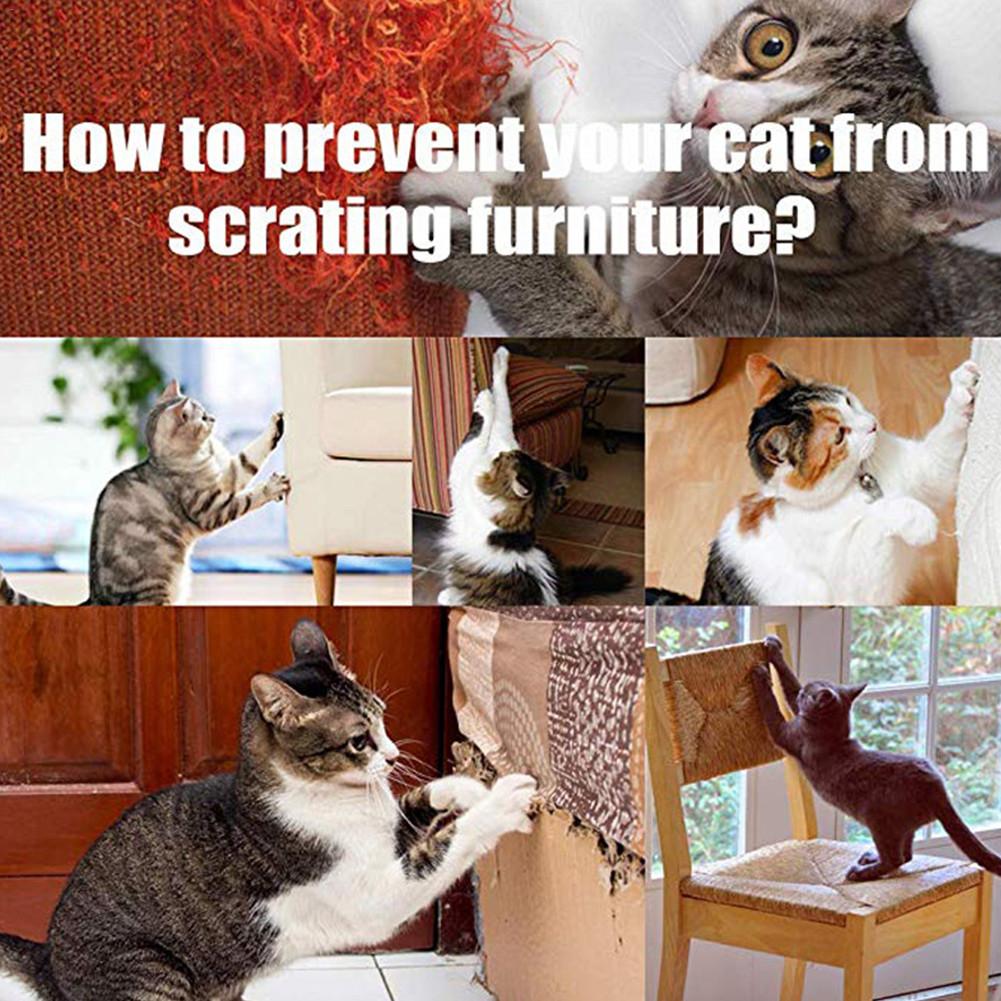 How to prevent your cat from scrating furniture?