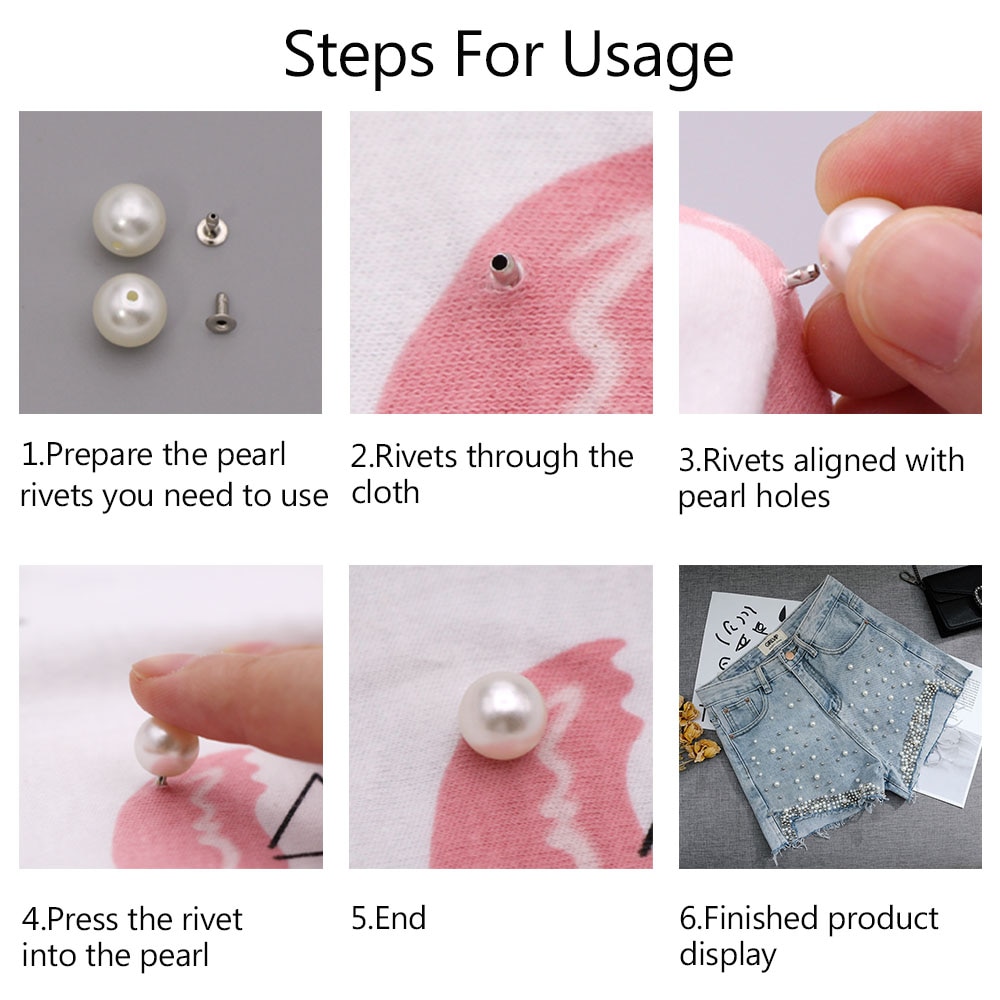 Steps For Usage

1.Prepare the pearl rivets you need to use

2.Rivets through the cloth

3.Rivets aligned with pearl holes

4.Press the rivet into the pearl

5.End

6.Finished product display