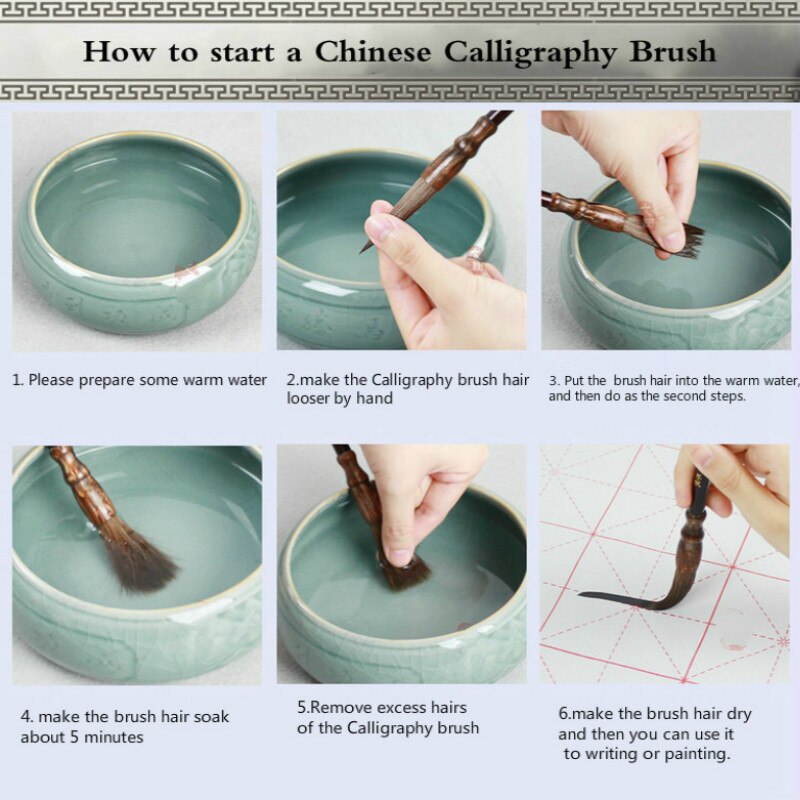 How to start a Chinese Calligraphy Brush

1. Please prepare some warm water

2.make the Calligraphy brush hair looser by hand

3. Put the brush hair into the warm water, and then do as the second steps.

4. make the brush hair soak about 5 minutes

5.Remove excess hairs of the Calligraphy brush

6.make the brush hair dry and then you can use it to writing or painting.