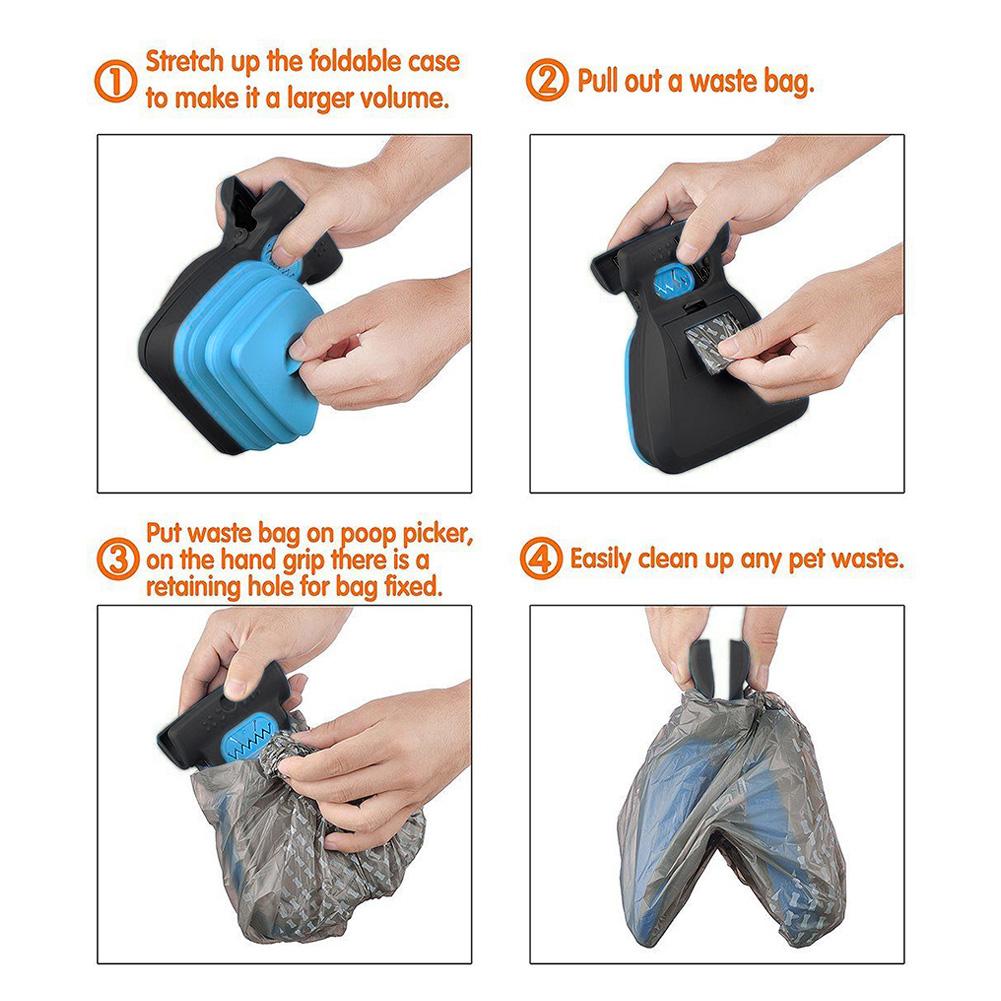 ① Stretch up the foldable case to make it a larger volume.

② Pull out a waste bag.

③ Put waste bag on poop picker, on the hand grip there is a retaining hole for bag fixed.

④ Easily clean up any pet waste.