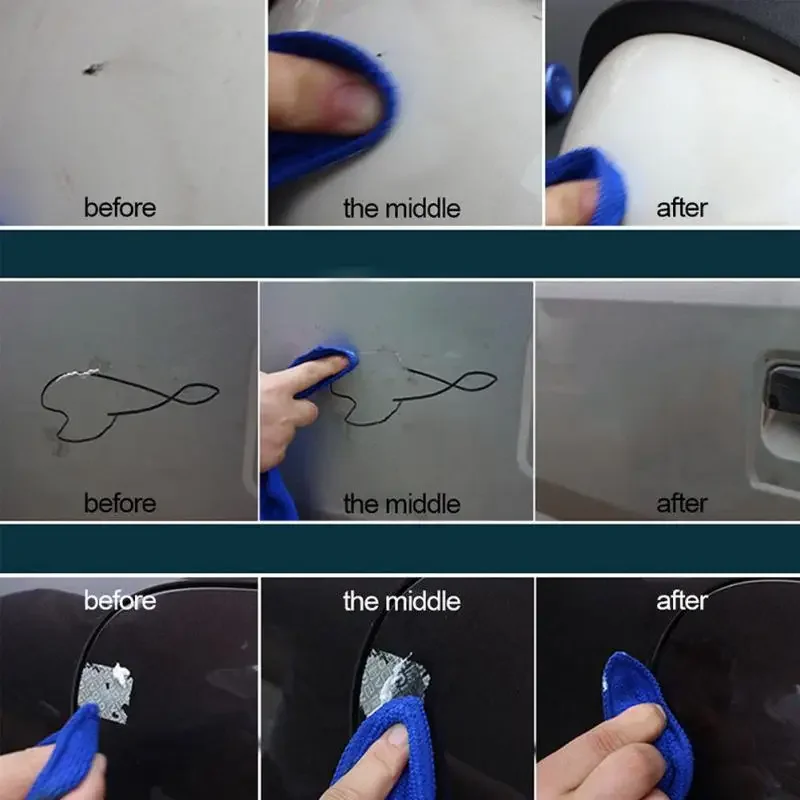 before

the middle

after

before

the middle

after

before

the middle

after