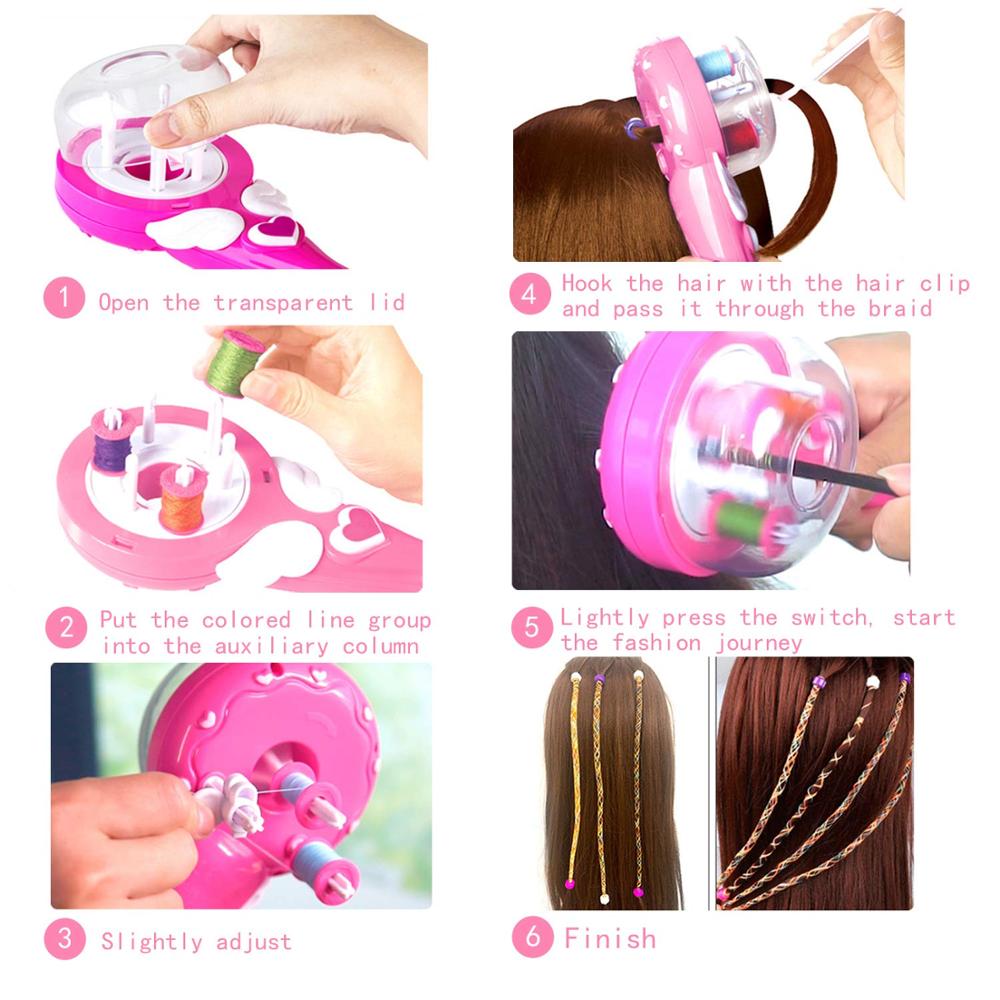 1 Open the transparent lid

2 Put the colored line group into the auxiliary column

3 Slightly adjust

4 Hook the hair with the hair clip and pass it through the braid

5 Lightly press the switch, start the fashion journey

6 Finish