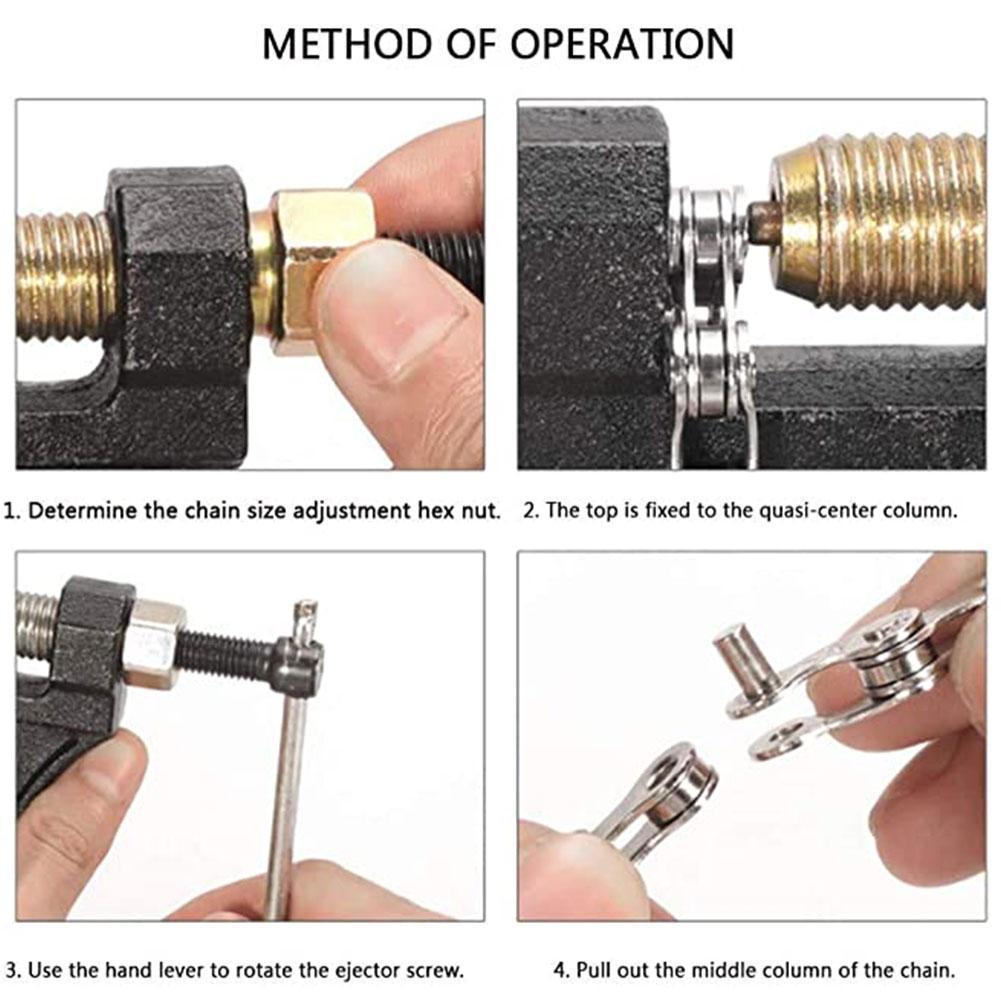 METHOD OF OPERATION

1. Determine the chain size adjustment hex nut.

2. The top is fixed to the quasi-center column.

3. Use the hand lever to rotate the ejector screw.

4. Pull out the middle column of the chain.