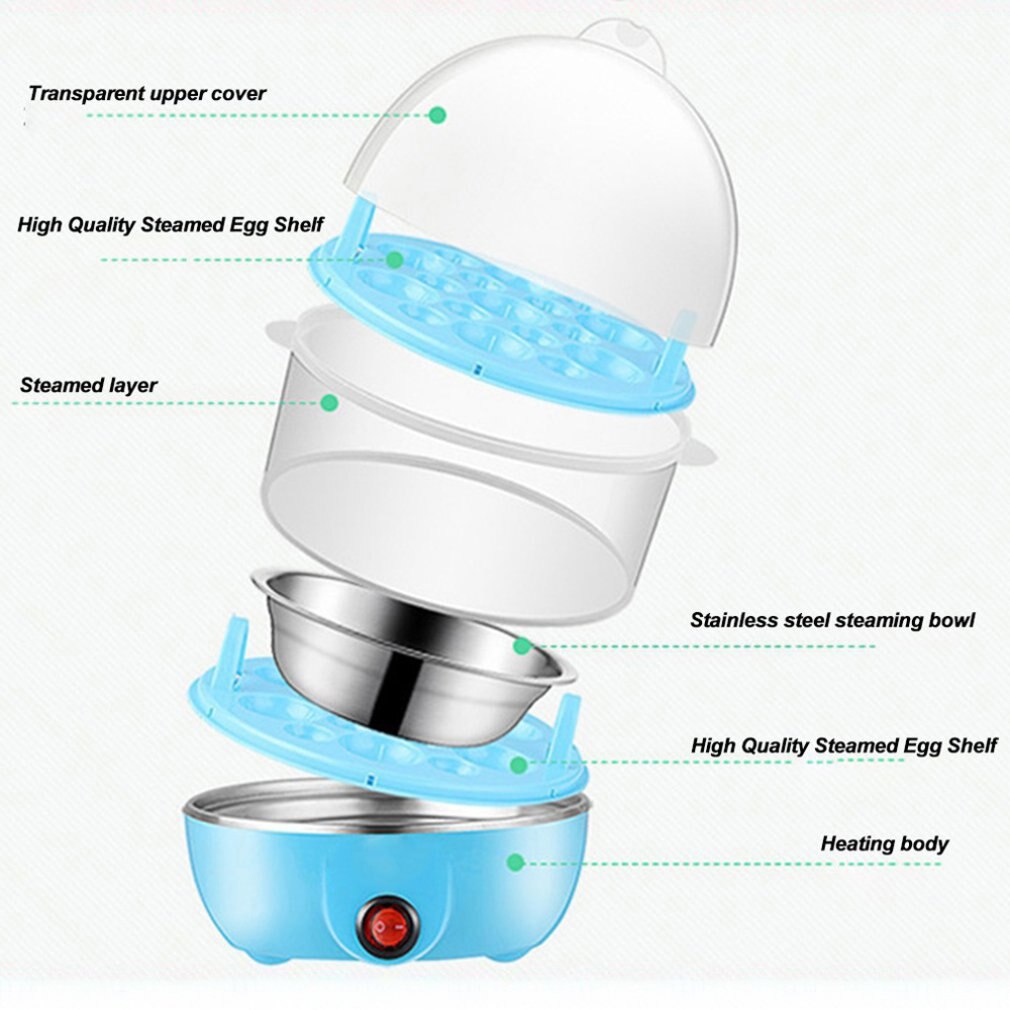 Transparent upper cover

High Quality Steamed Egg Shelf

Steamed layer

Stainless steel steaming bowl

High Quality Steamed Egg Shelf

Heating body