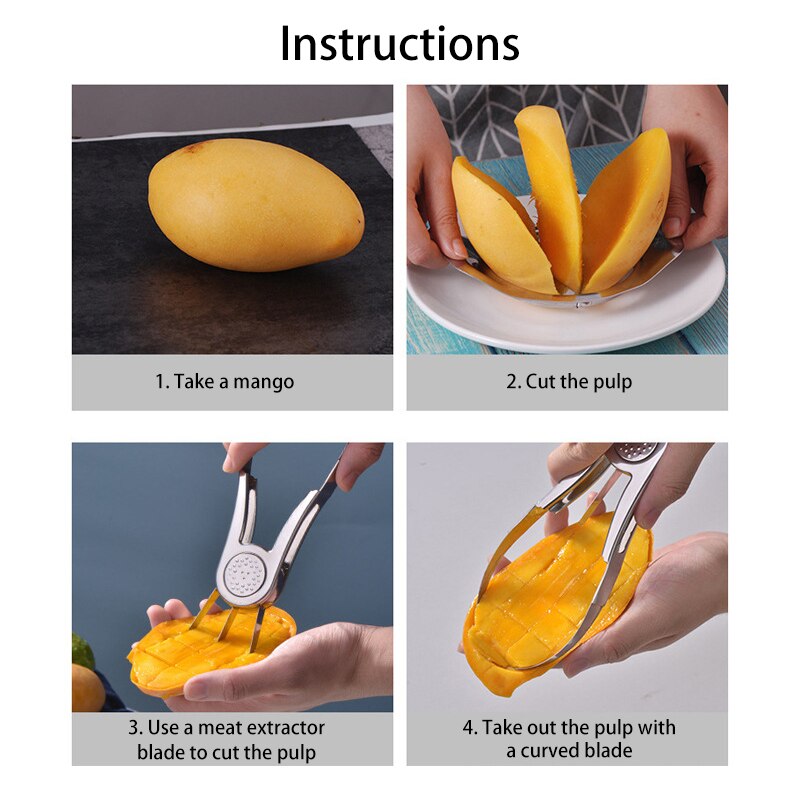 Instructions

1. Take a mango

2. Cut the pulp

3. Use a meat extractor blade to cut the pulp

4. Take out the pulp with a curved blade