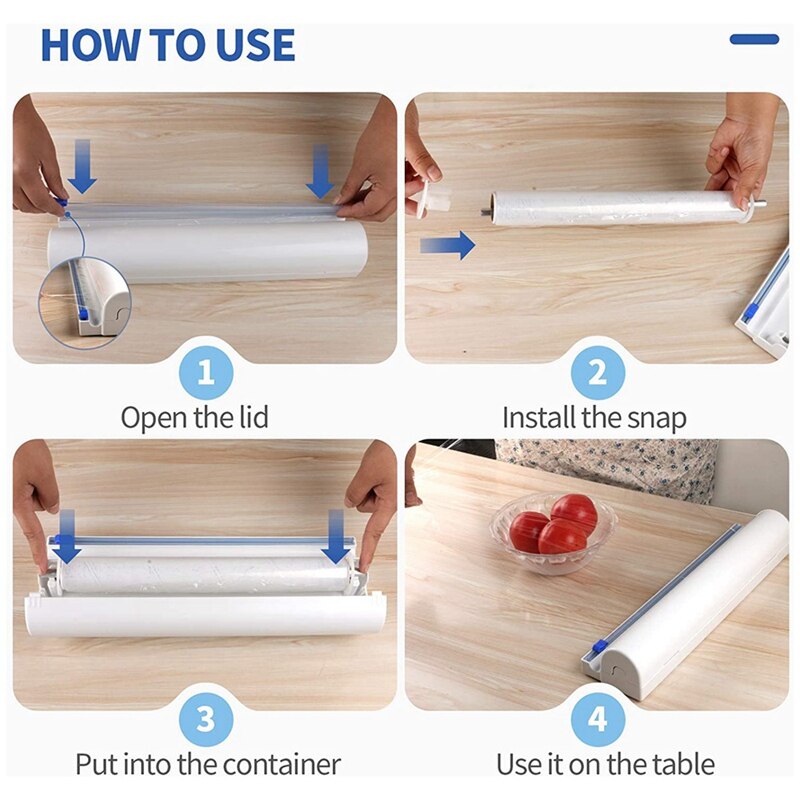 HOW TO USE

1
Open the lid

2
Install the snap

3
Put into the container

4
Use it on the table