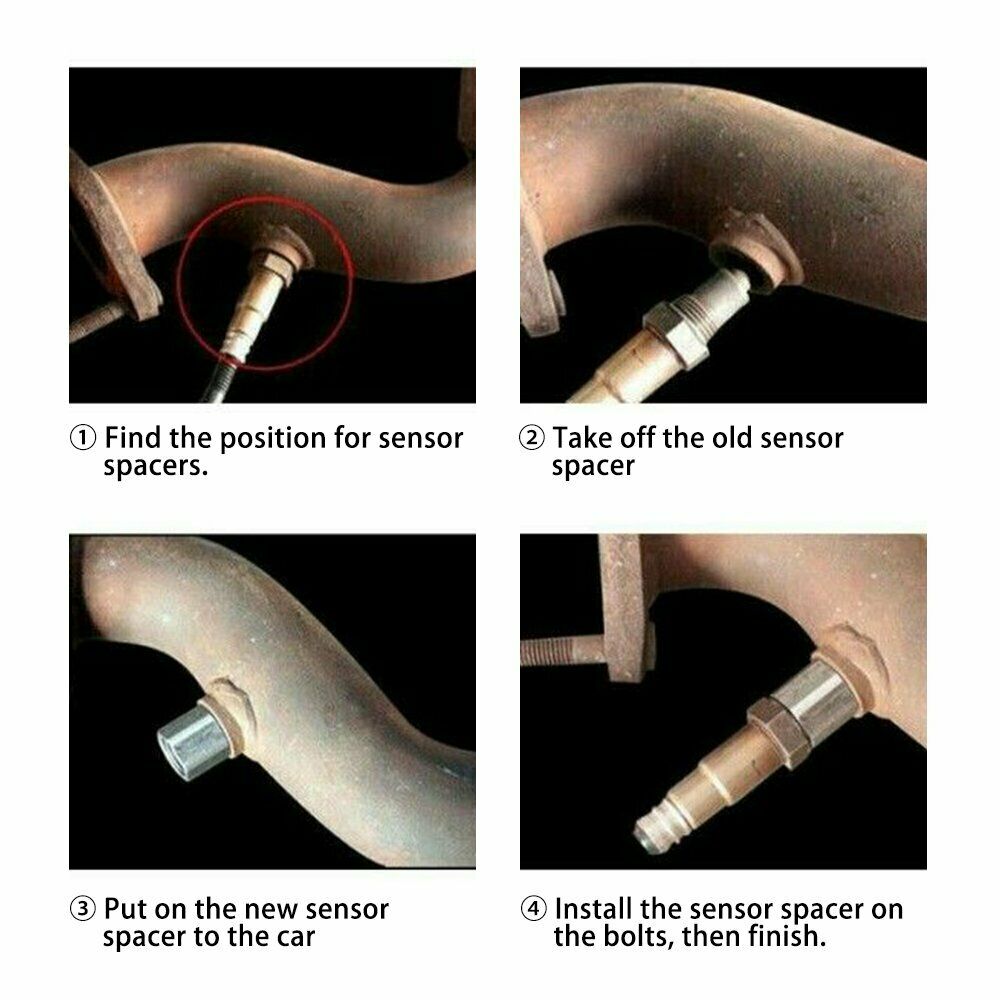 ① Find the position for sensor spacers.

② Take off the old sensor spacer

③ Put on the new sensor spacer to the car

④ Install the sensor spacer on the bolts, then finish.