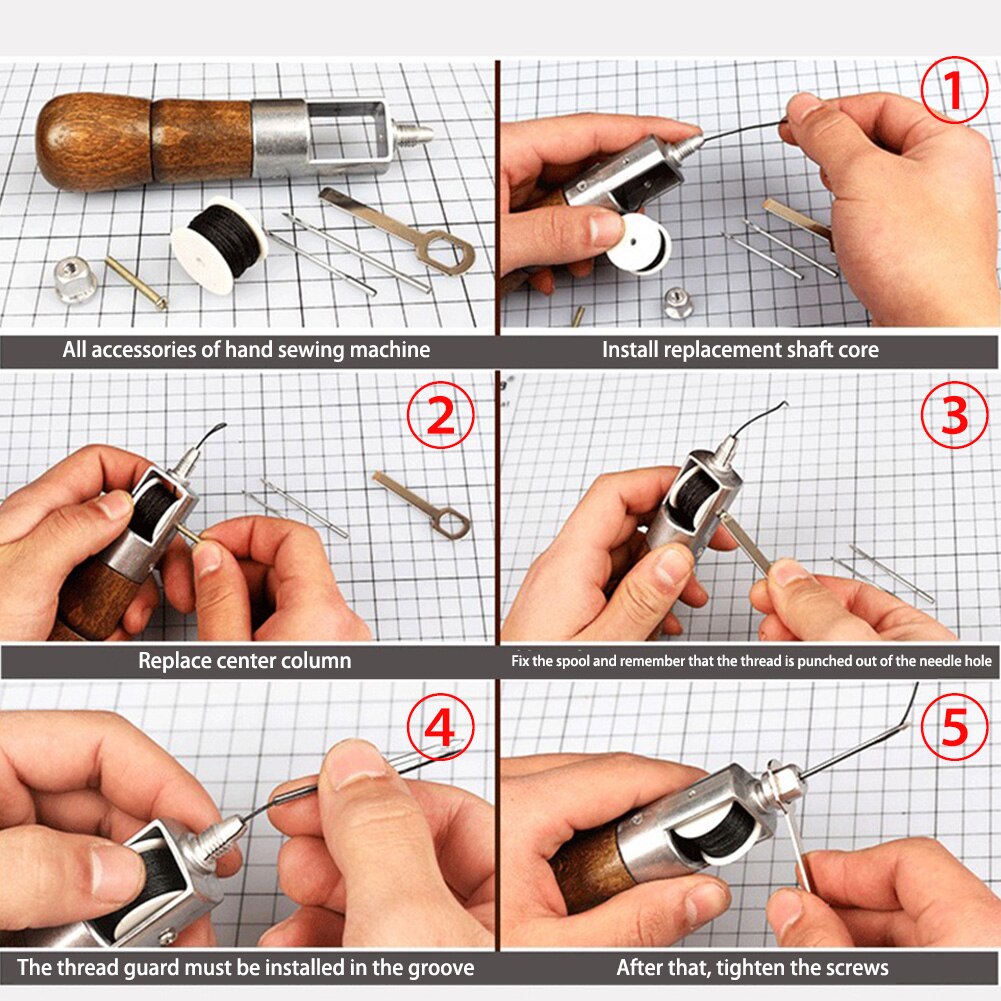 All accessories of hand sewing machine

1

Install replacement shaft core

2

Replace center column

3

Fix the spool and remember that the thread is punched out of the needle hole

4

The thread guard must be installed in the groove

5

After that, tighten the screws