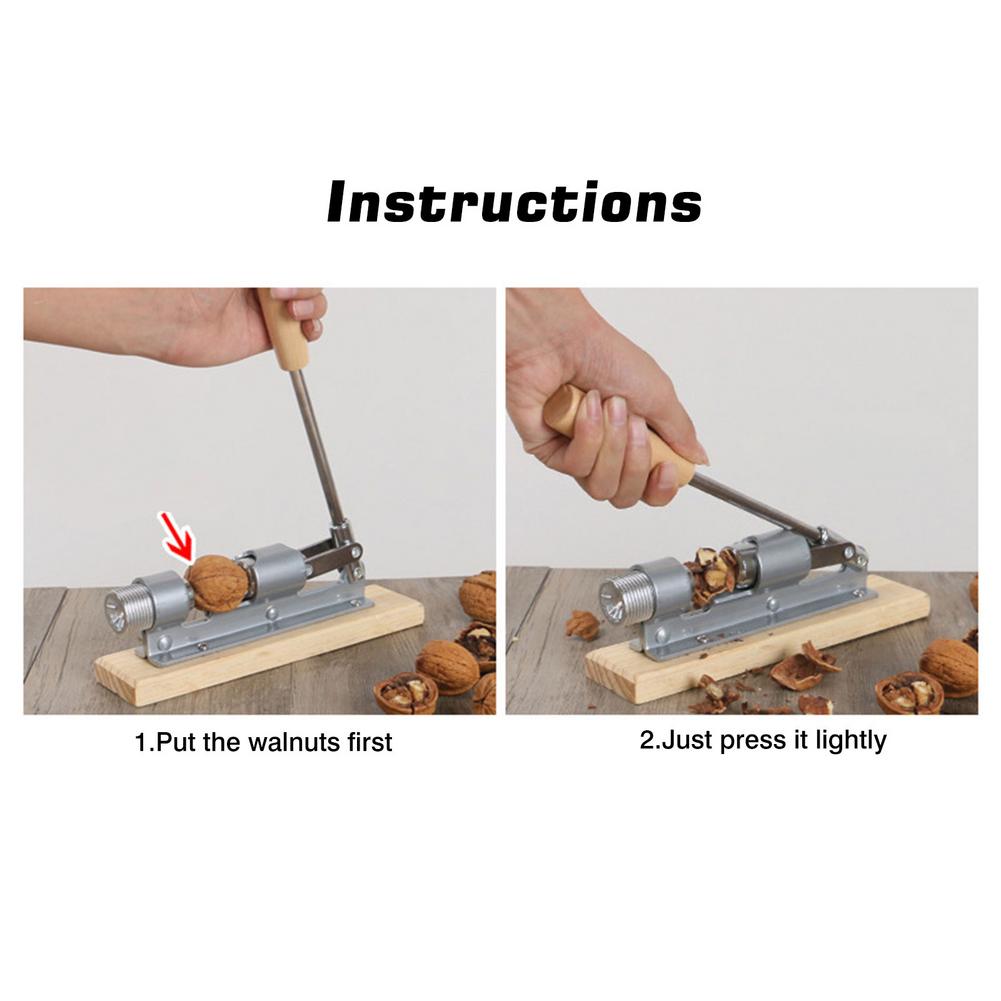 Instructions

1.Put the walnuts first

2.Just press it lightly