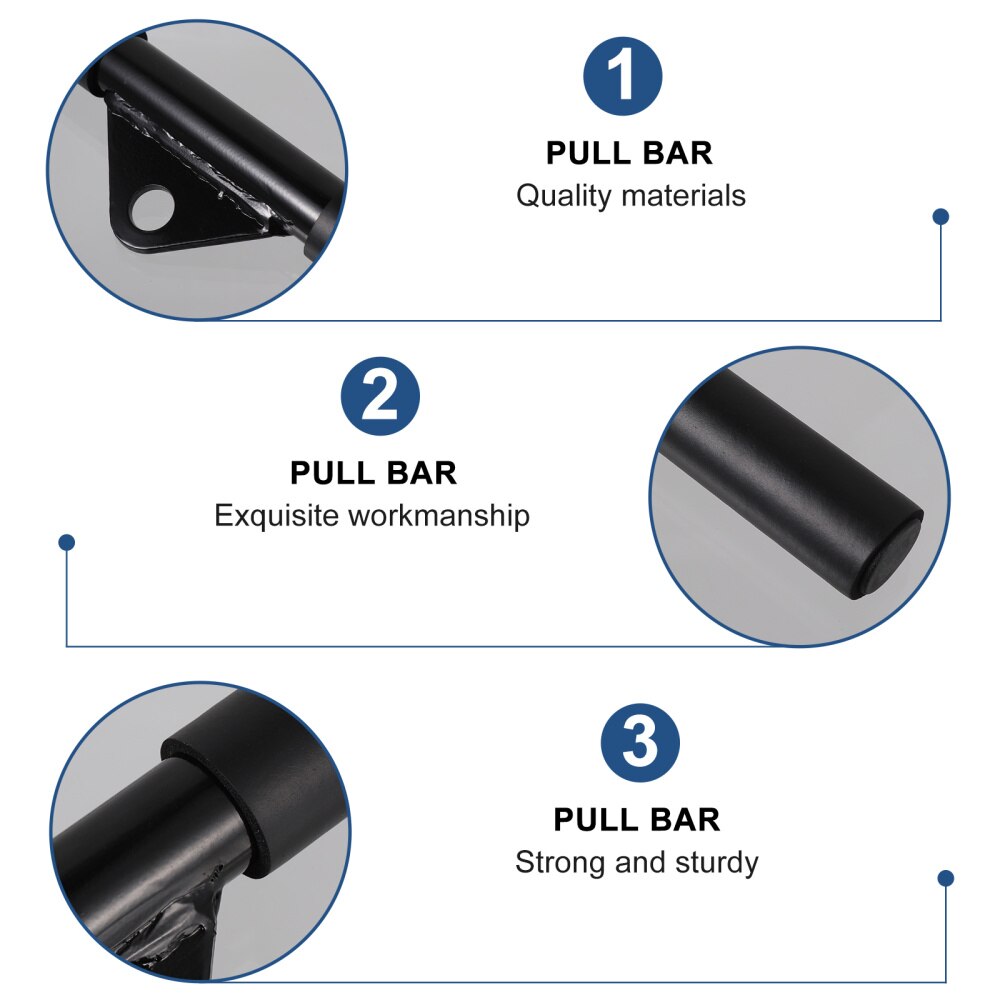 1
PULL BAR
Quality materials

2
PULL BAR
Exquisite workmanship

3
PULL BAR
Strong and sturdy