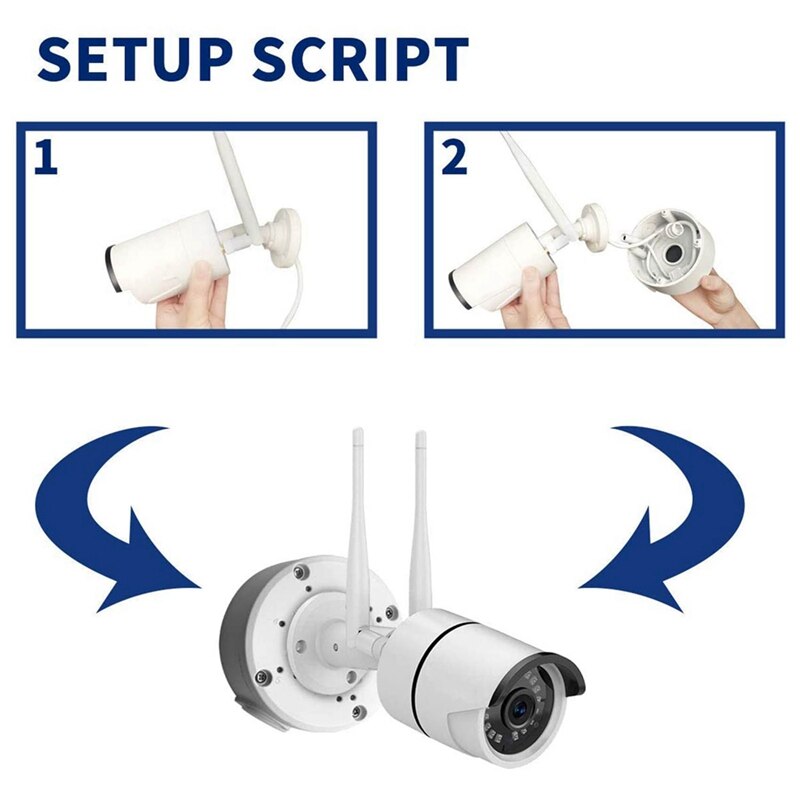 SETUP SCRIPT

1

2