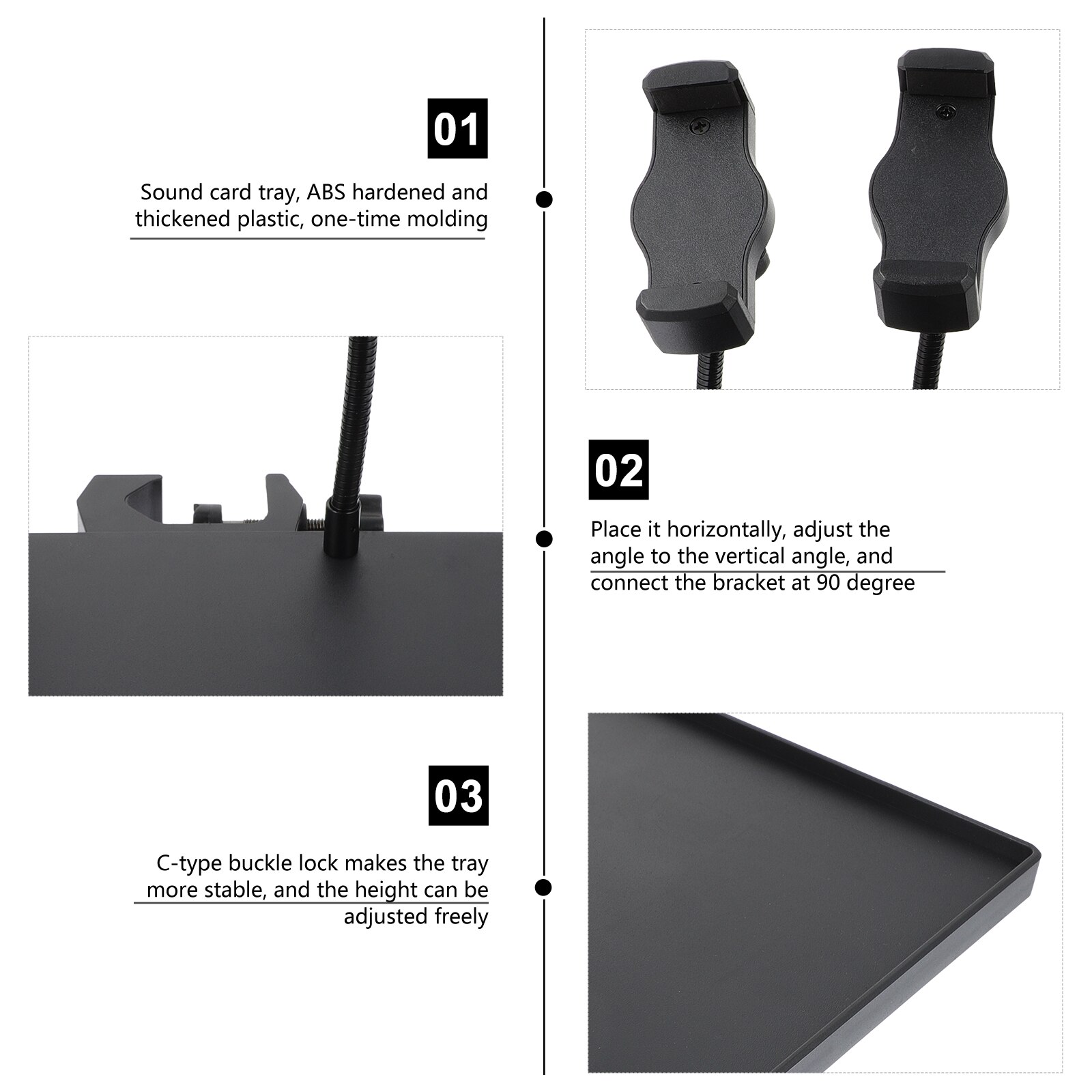 01

Sound card tray, ABS hardened and thickened plastic, one-time molding

02

Place it horizontally, adjust the angle to the vertical angle, and connect the bracket at 90 degree

03

C-type buckle lock makes the tray more stable, and the height can be adjusted freely