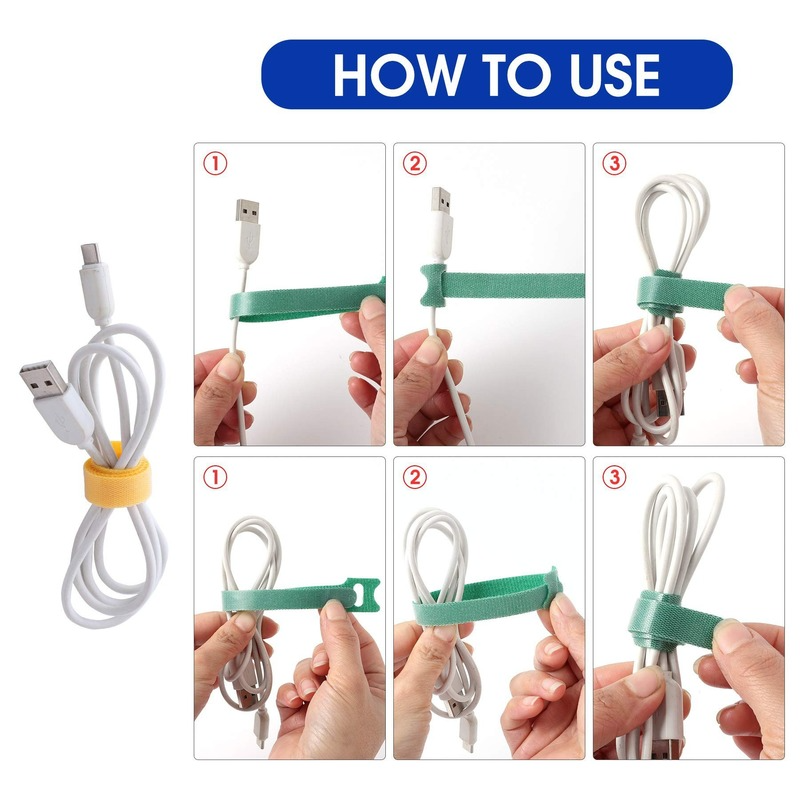 HOW TO USE

①

②

③

①

②

③