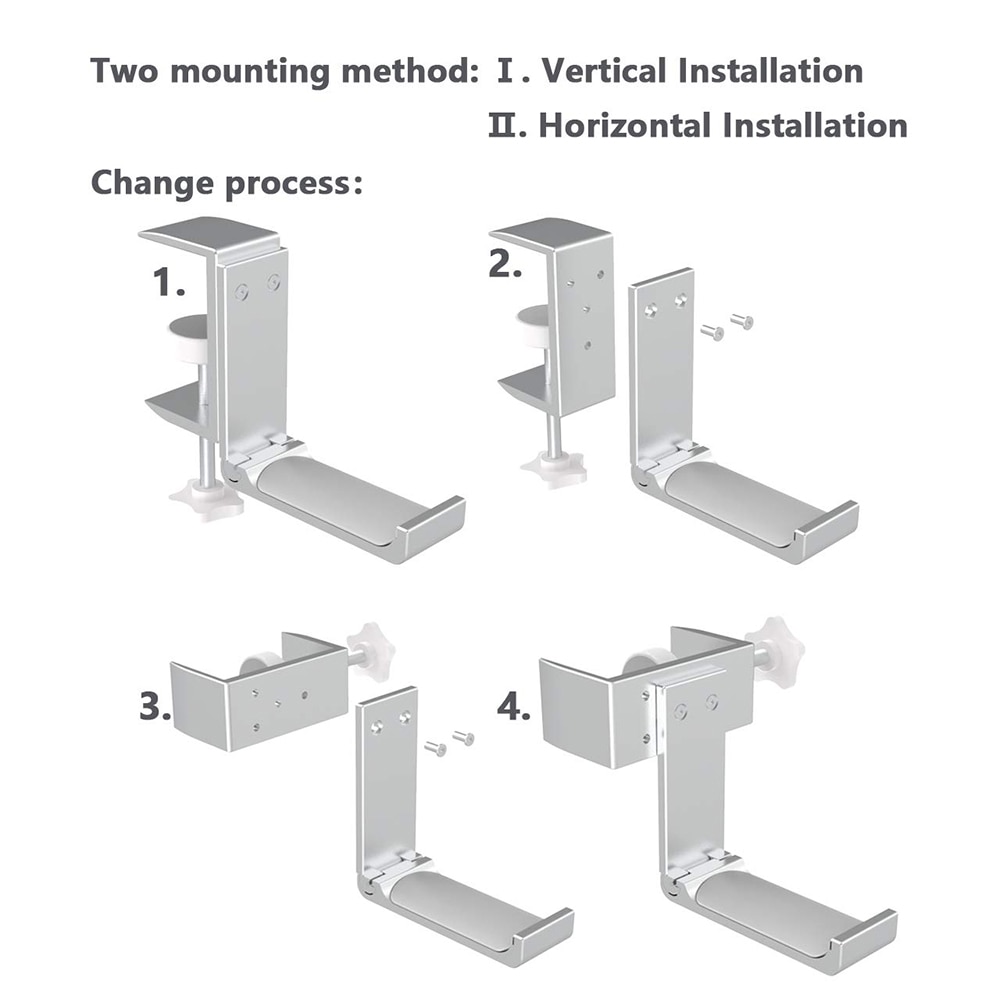 Two mounting method: Ⅰ. Vertical Installation
Ⅱ. Horizontal Installation

Change process:

1.

2.

3.

4.