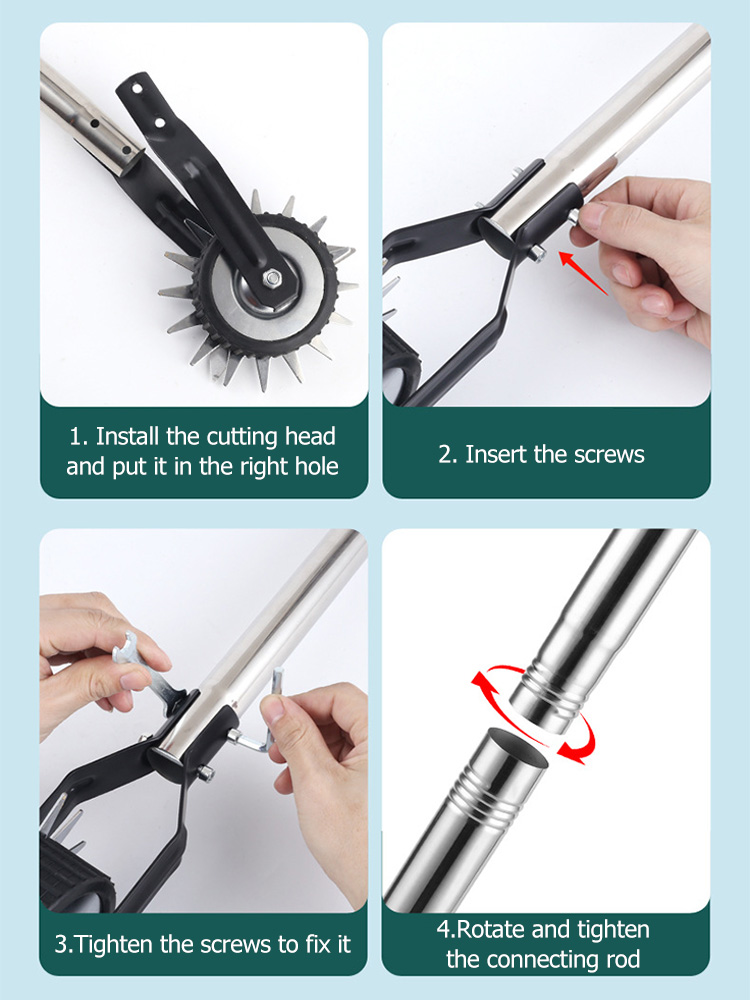 1. Install the cutting head and put it in the right hole

2. Insert the screws

3.Tighten the screws to fix it

4.Rotate and tighten the connecting rod